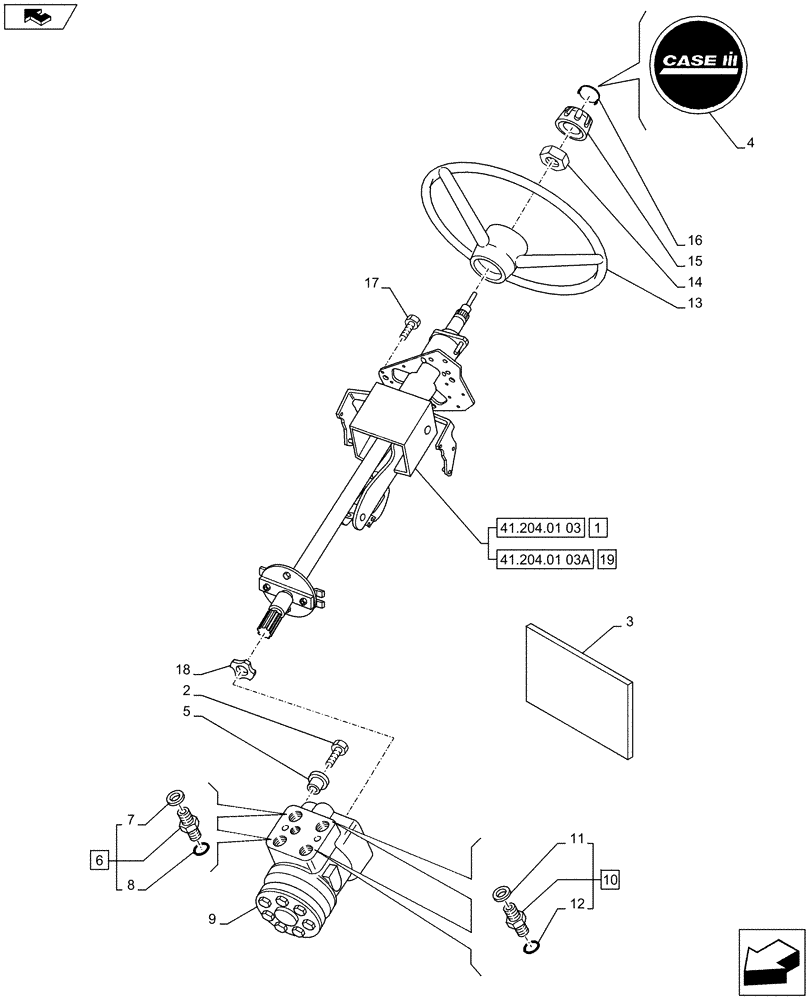 CASE IH

4

16

15

14

13

17

41.204.01 03 1

41.204.01 03A 19

3

18

2

5

7

6

8

9

11

10

12