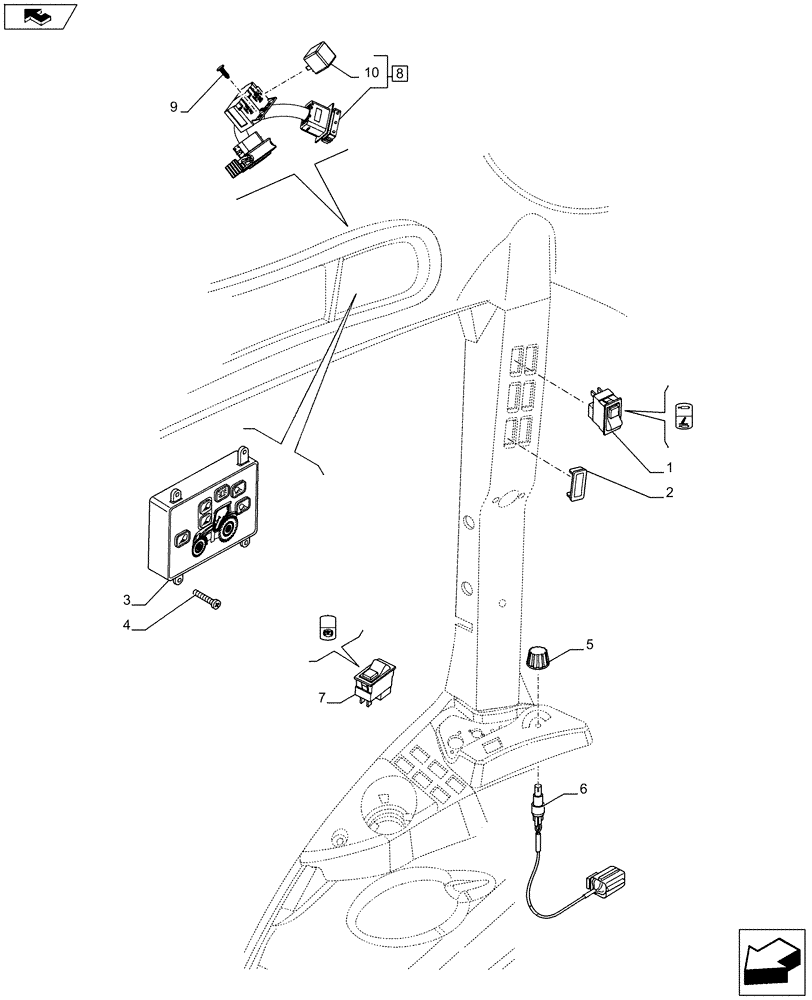 9
10
8
1
2
3
4
5
7
6