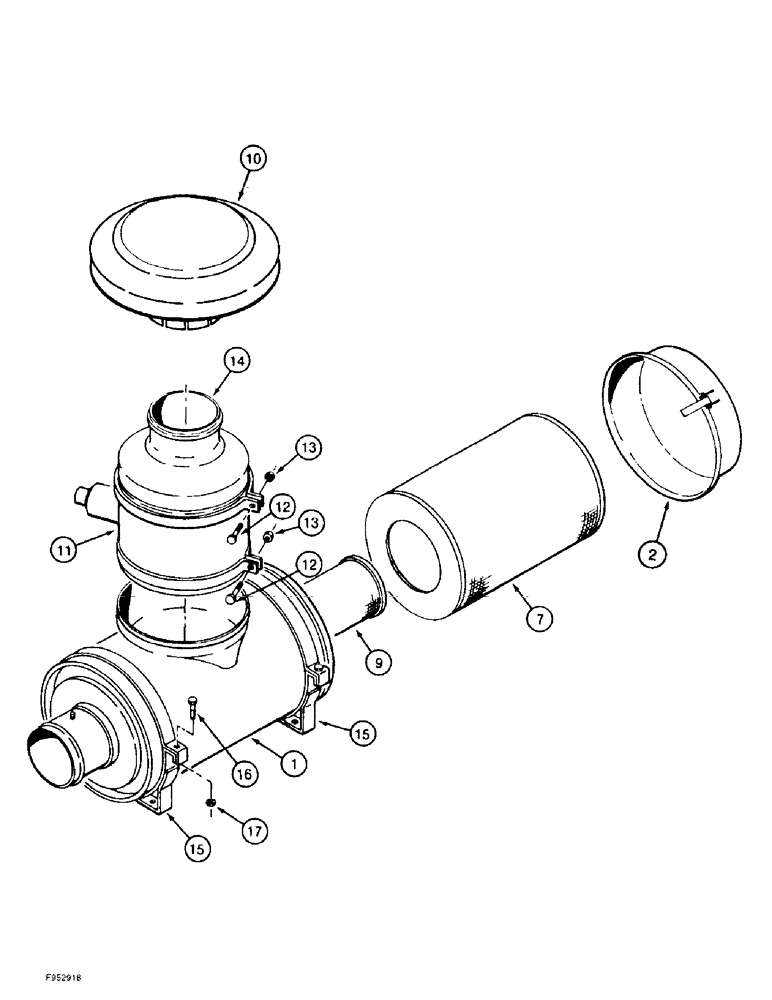 10

14

13

12

13

11

12

2

7

9

15

16

1

17

15

F952918