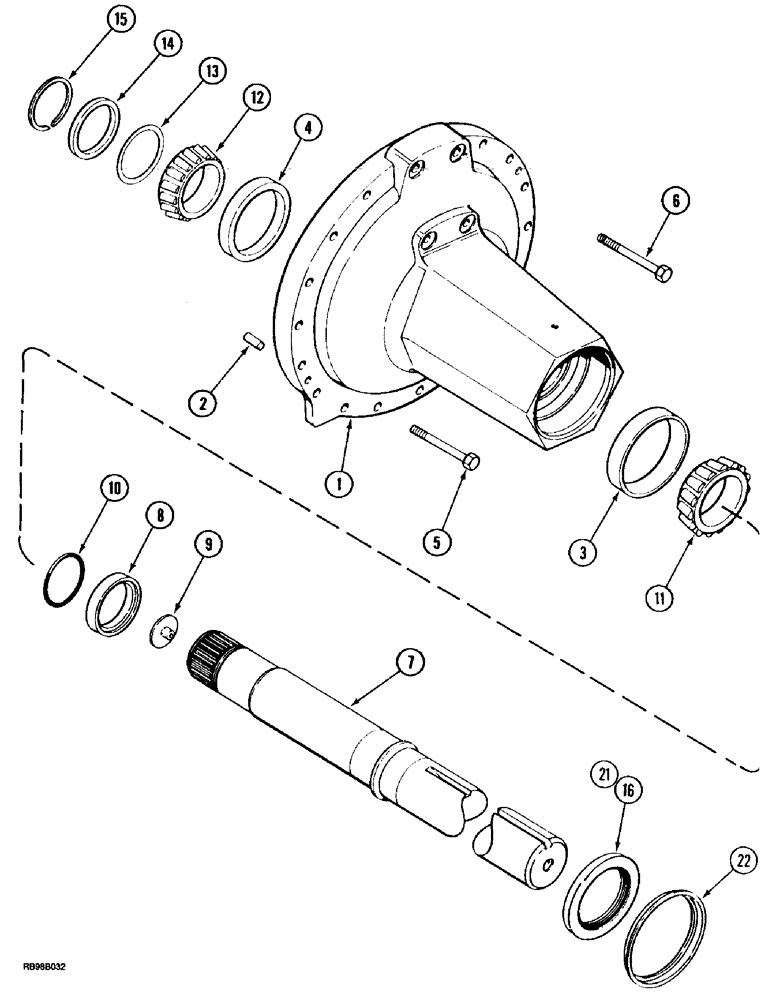 15
14
13
12
4
6
2
1
5
3
11
10
8
9
7
21
16
22
RB98B032