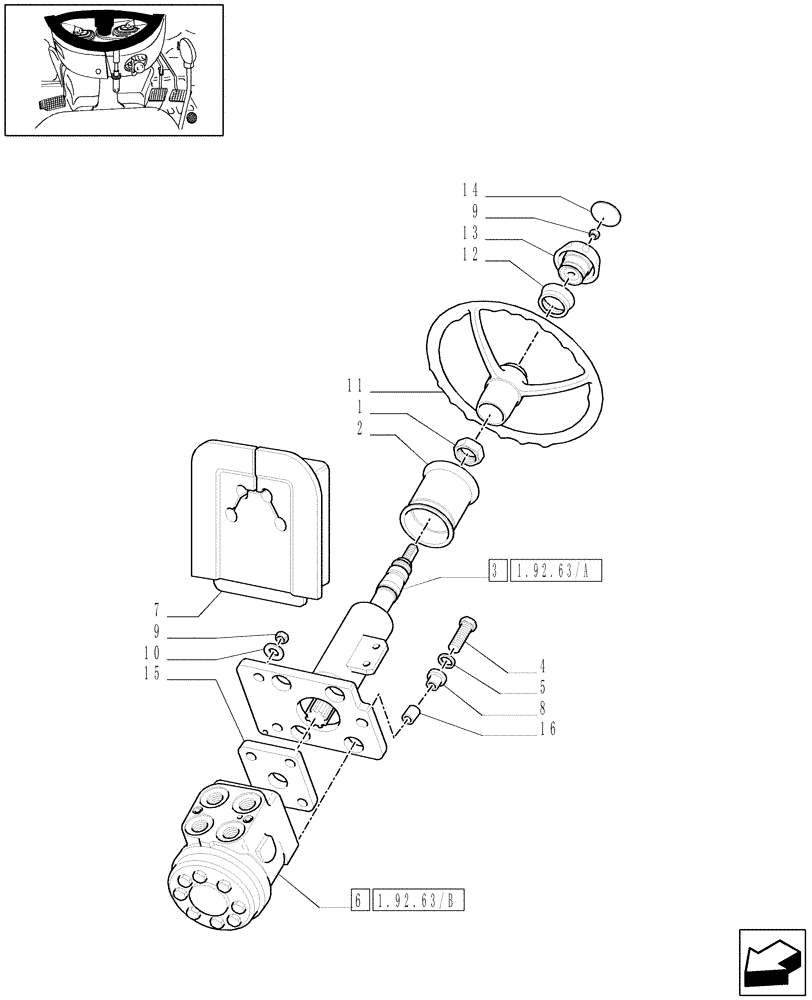 14
9
13
12
11
1
2
3 1.92.63/A
7
9
10
15
4
5
8
16
6 1.92.63/B