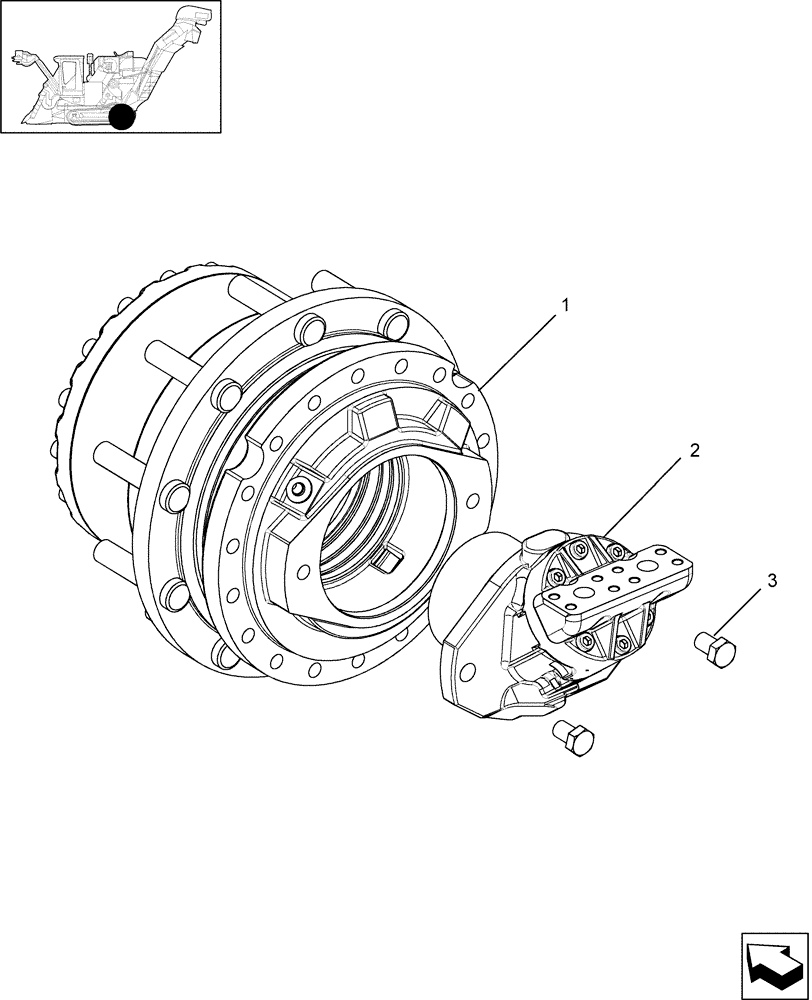 1
2
3