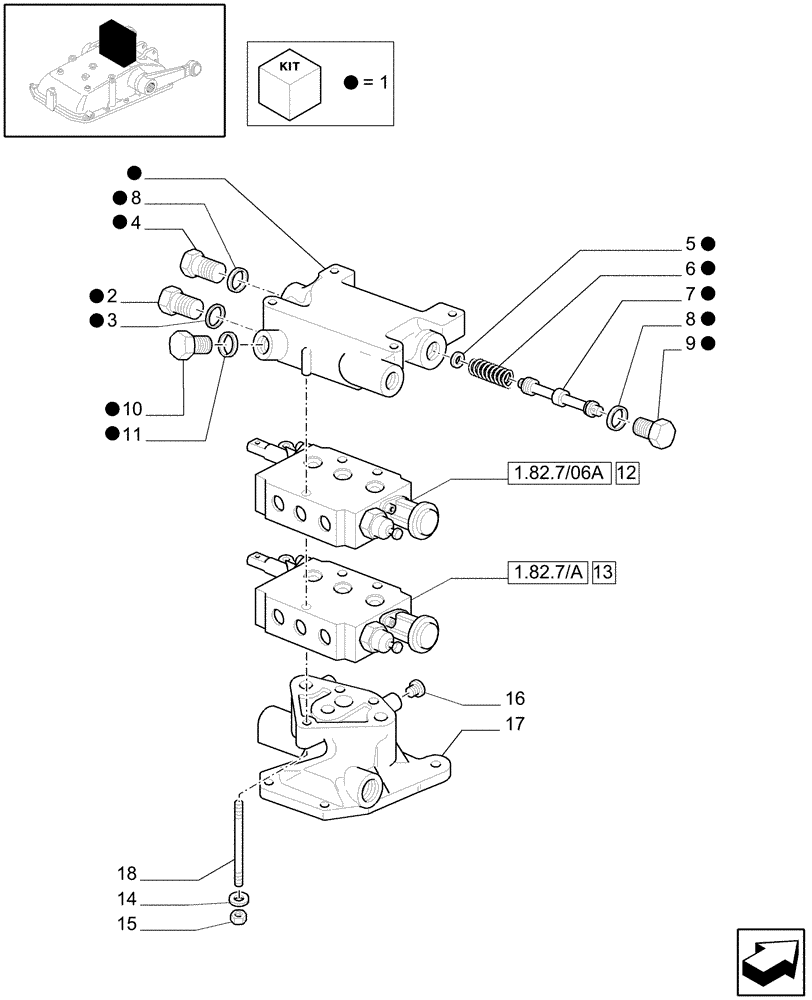 KIT

● = 1

●

● 8

● 4

● 2

● 3

● 10

● 11

5 ●

6 ●

7 ●

8 ●

9 ●

1.82.7/06A 12

1.82.7/A 13

16

17

18

14

15