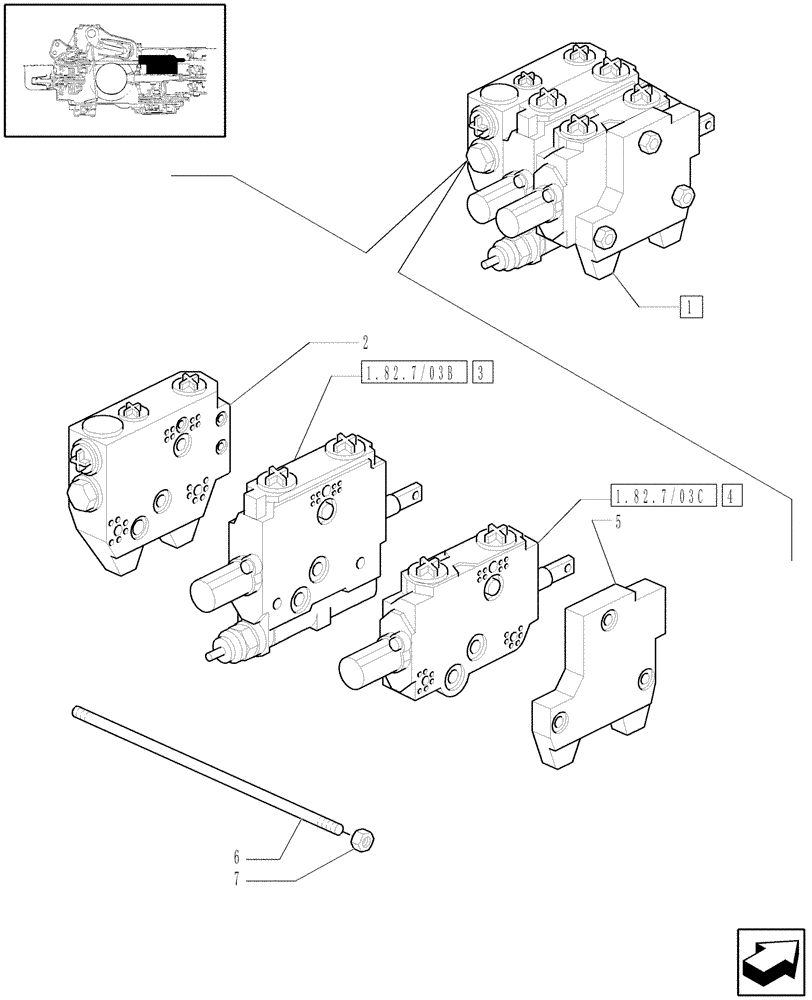 1

2

1.82.7/03B 3

1.82.7/03C 4

5

6

7