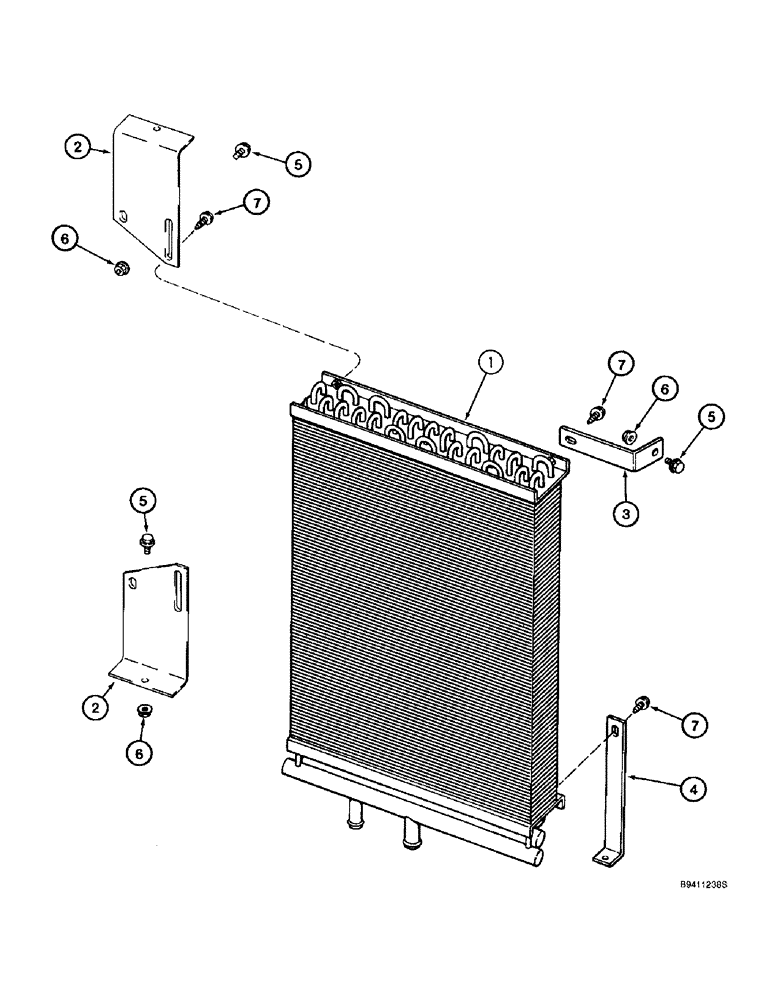 2
5
7
6
1
7
6
5
3
5
2
6
7
4
B9411238S