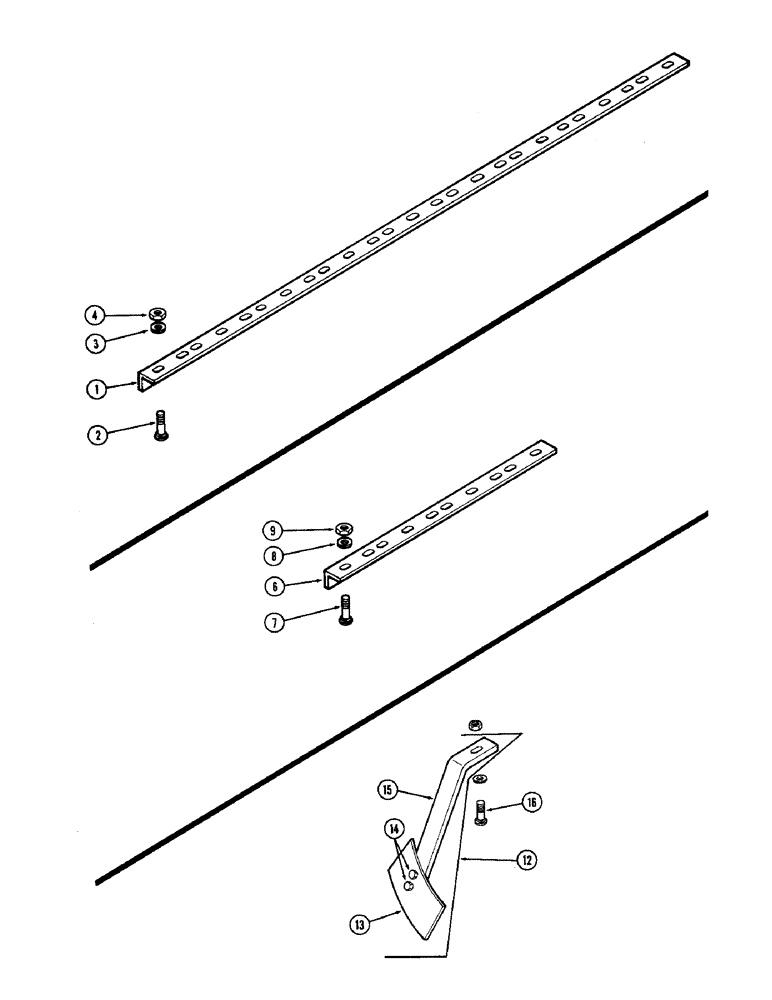 4
3
1
2
9
8
6
7
15
16
14
12
13