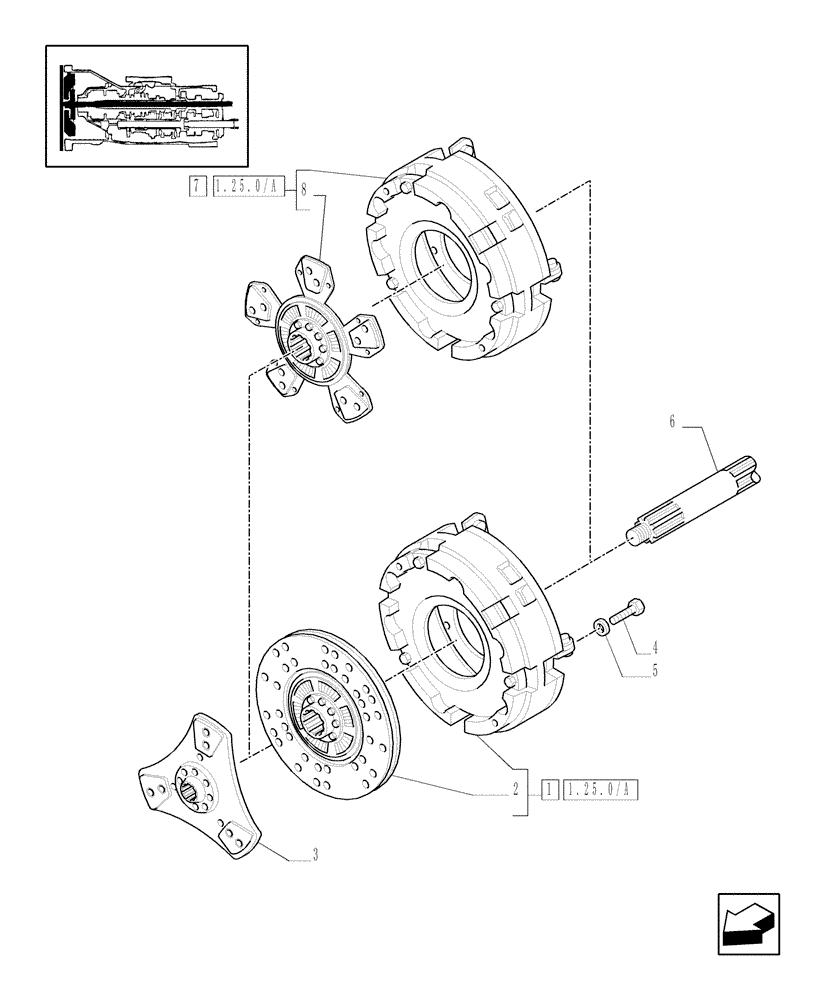 7 1.25.0/A 8

6

4

5

2 1 1.25.0/A

3