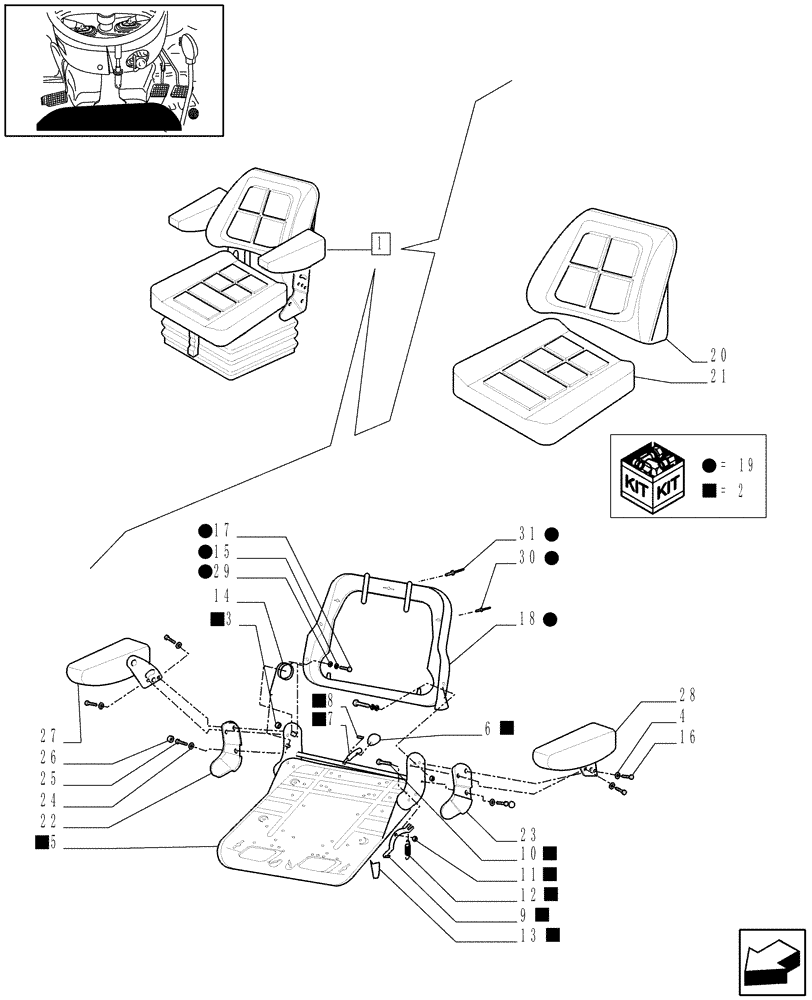 1
20
21
KIT KIT
● = 19
■ = 2
●17
●15
●29
14
■3
31 ●
30 ●
18 ●
■8
■7
6 ■
27
26
25
24
22
■5
28
4
16
23
10 ■
11 ■
12 ■
9 ■
13 ■