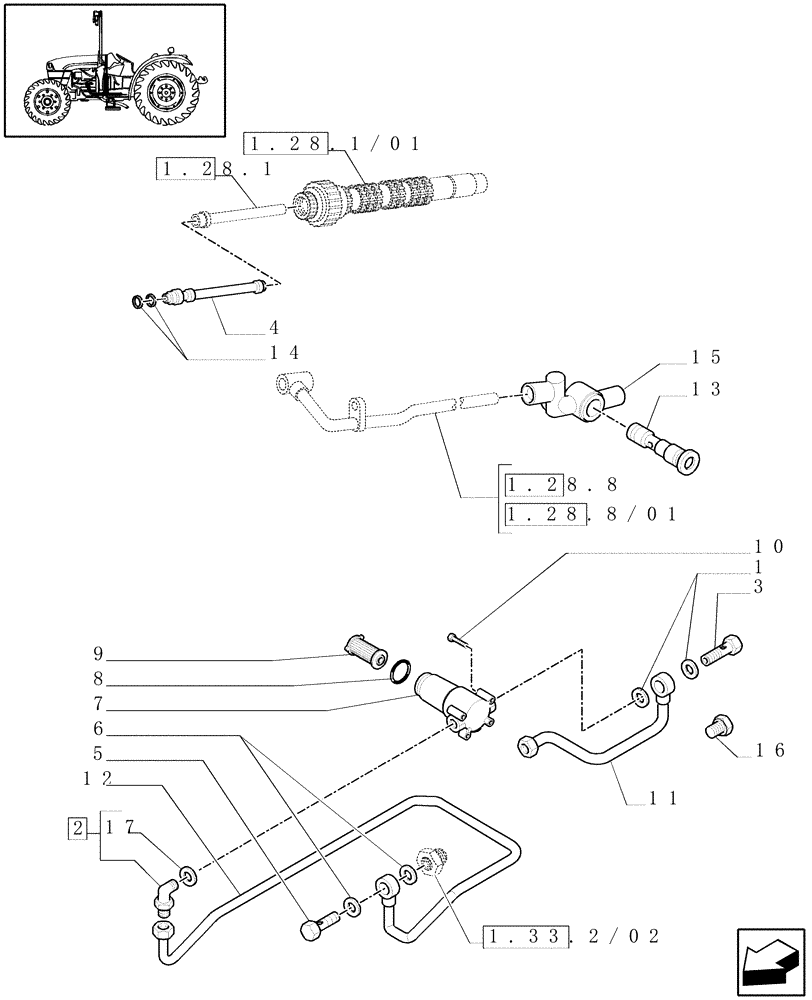 1.28.1/01
1.28.1
4
14
15
13
1.28.8
1.28.8/01
10
1
3
9
8
7
6
5
12
16
11
2 17
1.33.2/02