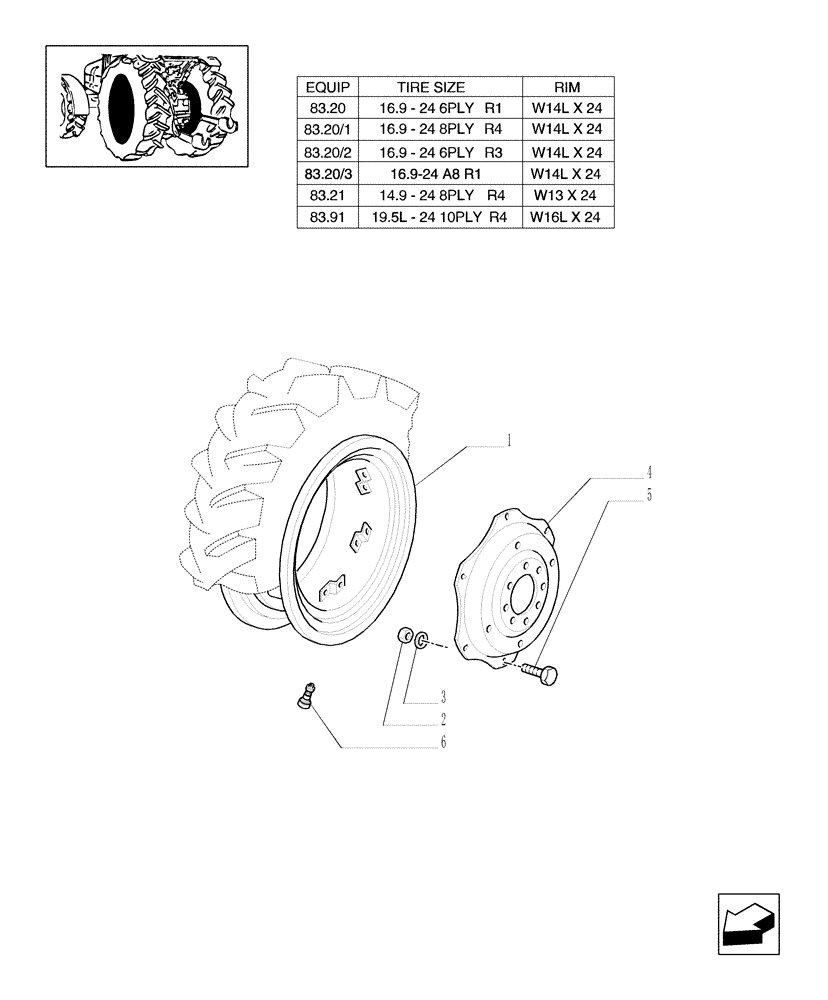 | EQUIP | TIRE SIZE | RIM |
|---|---|---|
| 83.20 | 16.9 - 24 6PLY R1 | W14L X 24 |
| 83.20/1 | 16.9 - 24 8PLY R4 | W14L X 24 |
| 83.20/2 | 16.9 - 24 6PLY R3 | W14L X 24 |
| 83.20/3 | 16.9-24 A8 R1 | W14L X 24 |
| 83.21 | 14.9 - 24 8PLY R4 | W13 X 24 |
| 83.91 | 19.5L - 24 10PLY R4 | W16L X 24 |

1
4
5
3
2
6