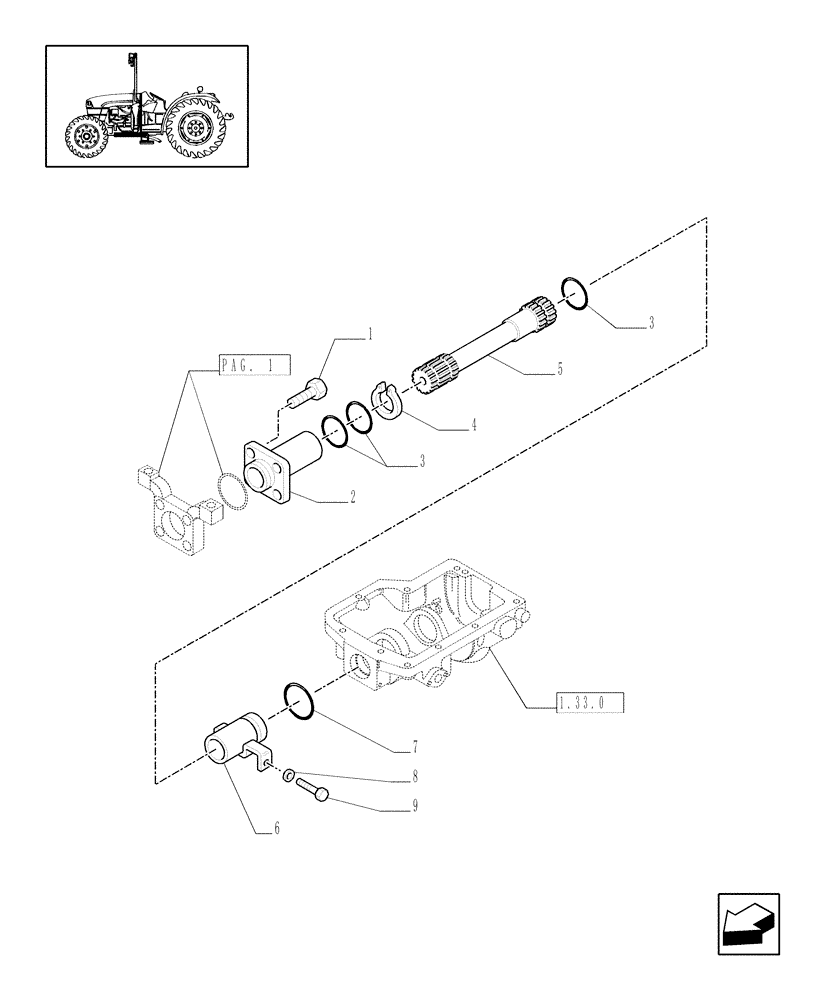 PAG. 1

1

3

5

4

3

2

1.33.0

7

8

9

6