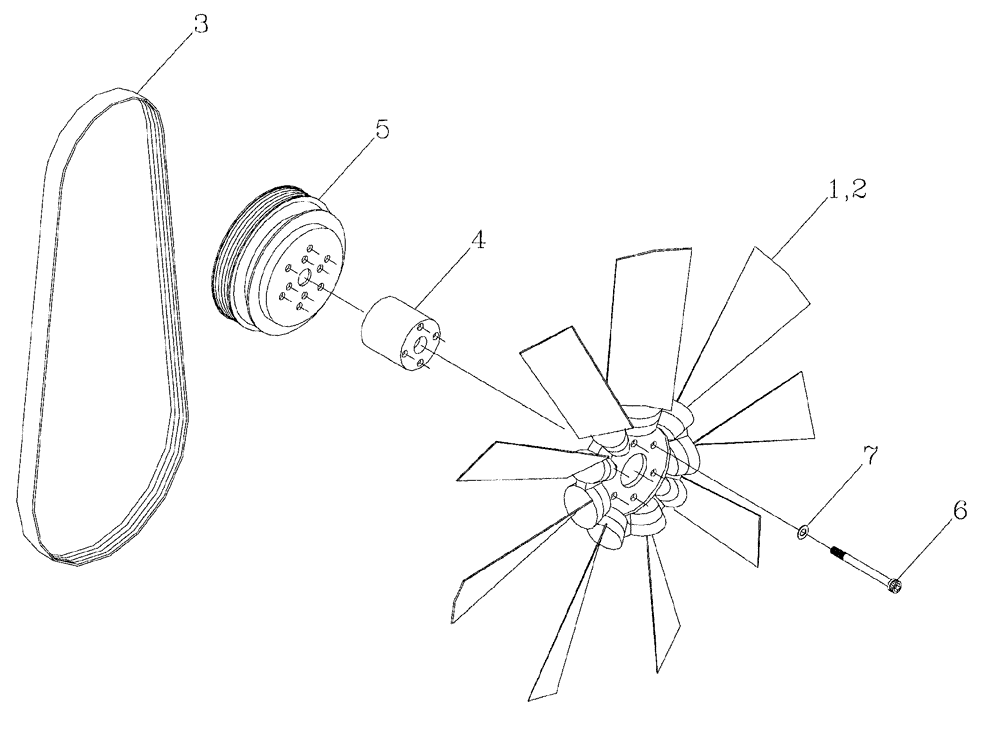 3
5
1,2
4
7
6