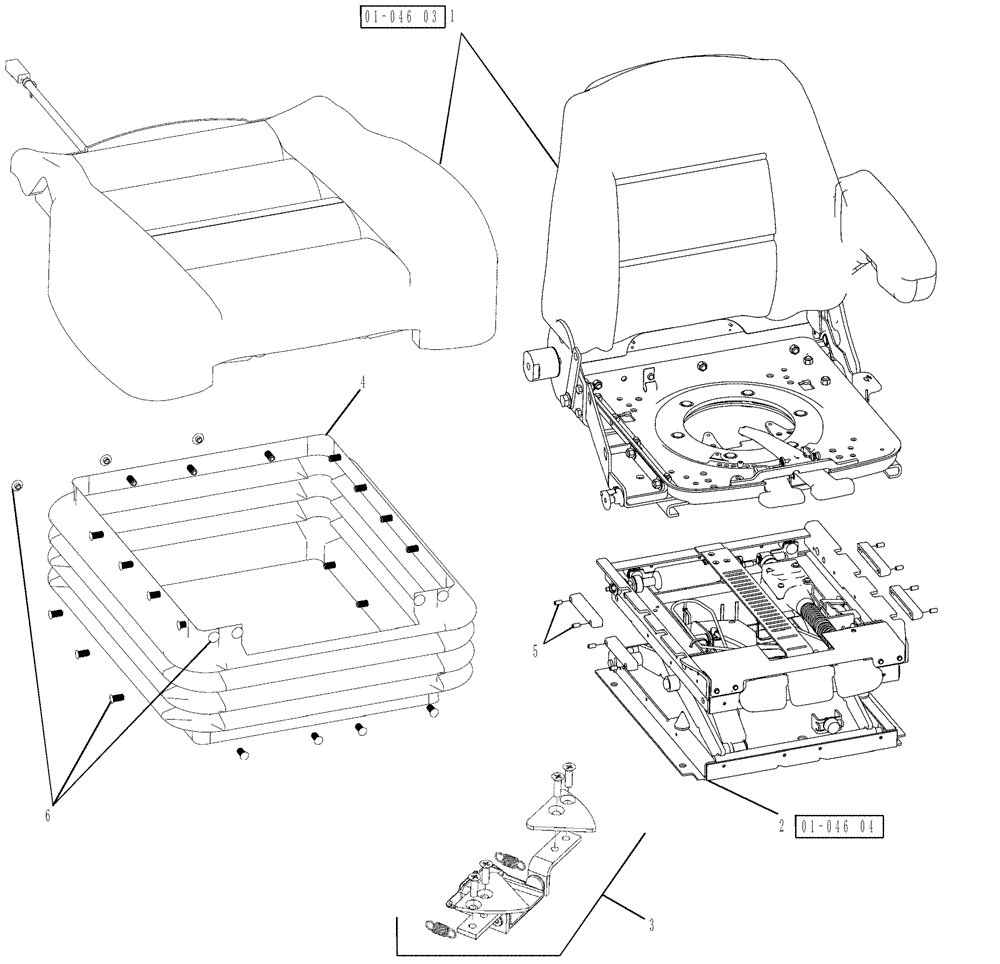 01-046 03 1

4

5

6

2 01-046 04

3