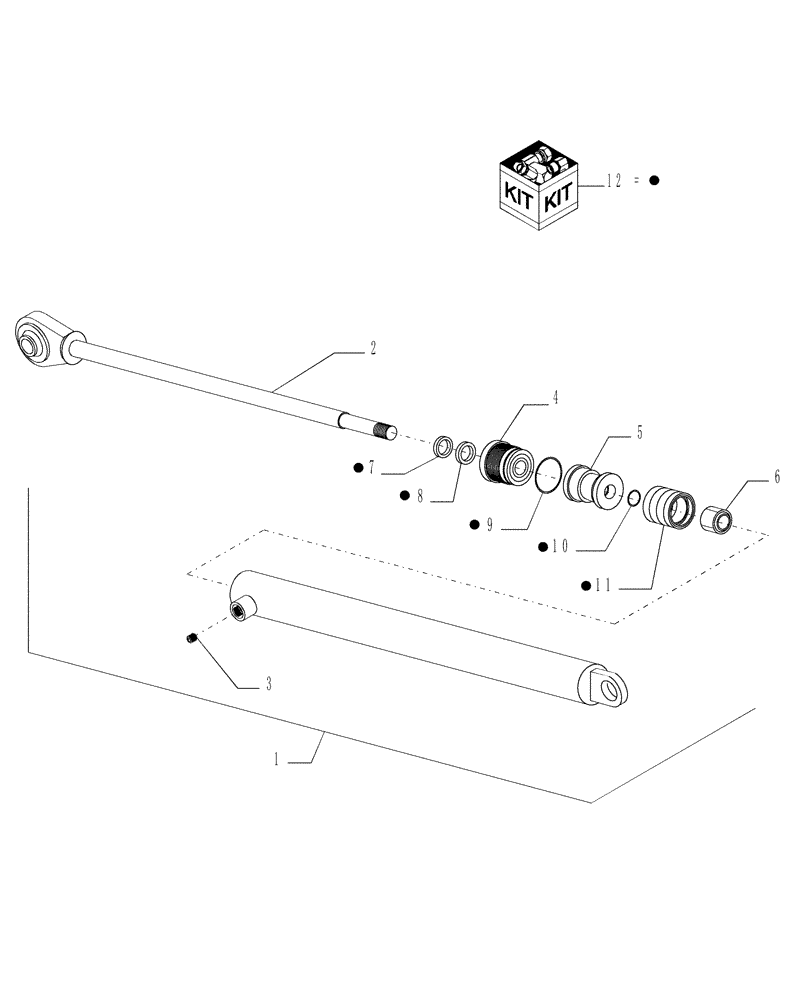 KIT KIT
12 = ●
2
4
5
6
● 7
● 8
● 9
● 10
● 11
3
1