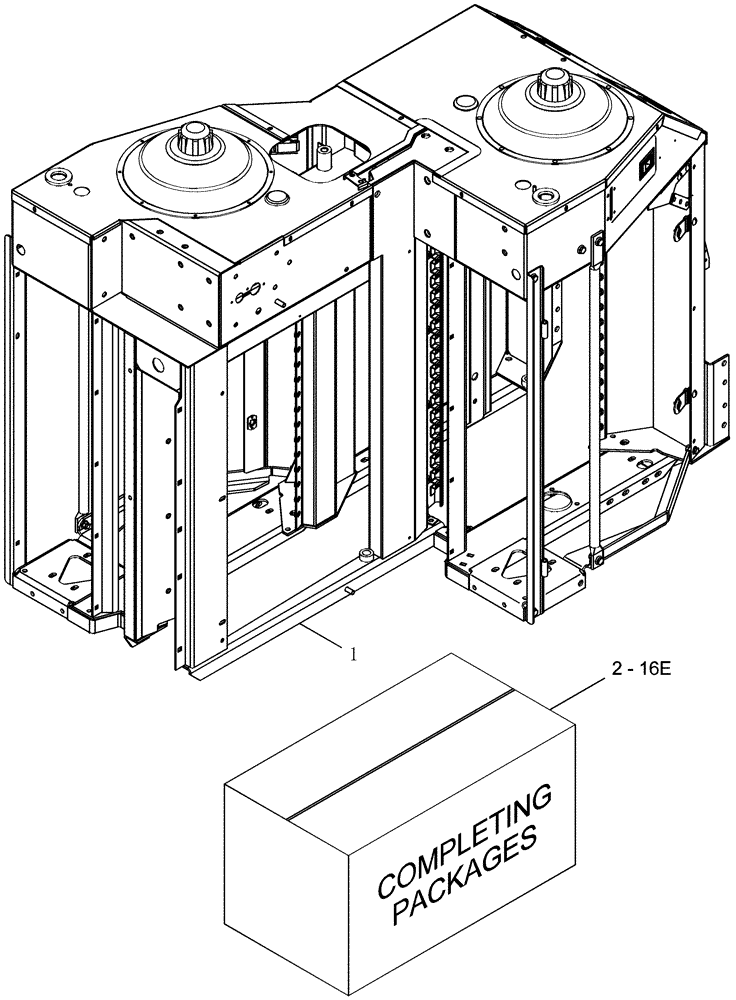 1

2 - 16E

COMPLETING PACKAGES