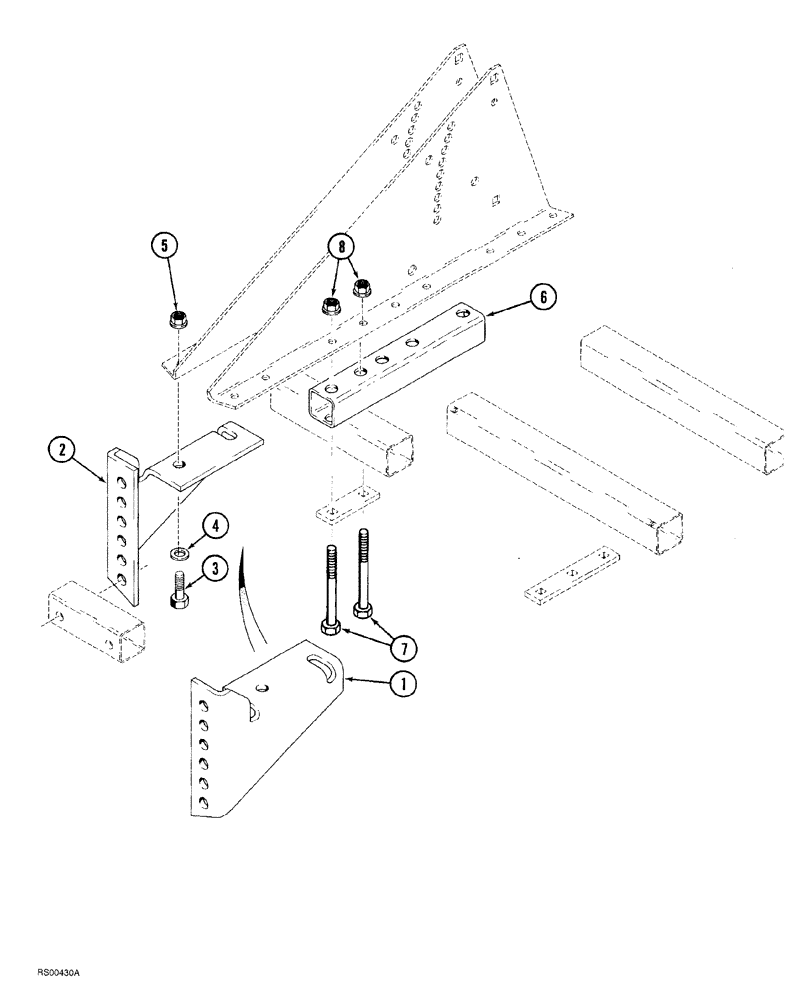 5
8
6
2
4
3
7
1
RS00430A