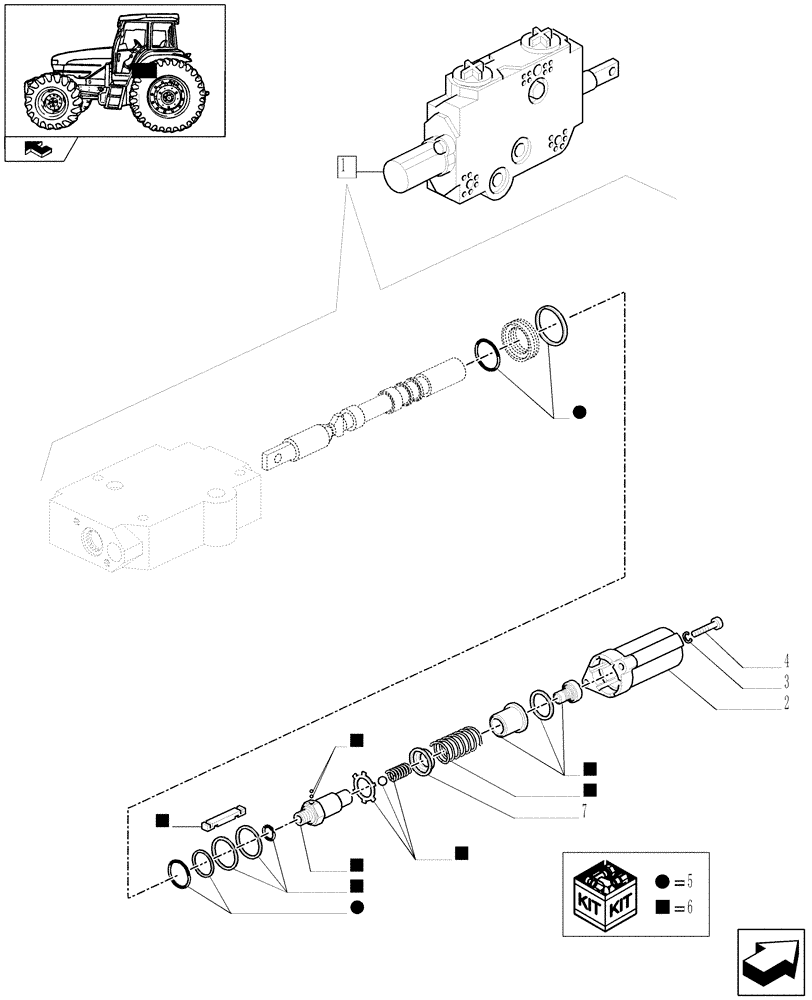 1

4
3
2
7

KIT KIT
● = 5
■ = 6