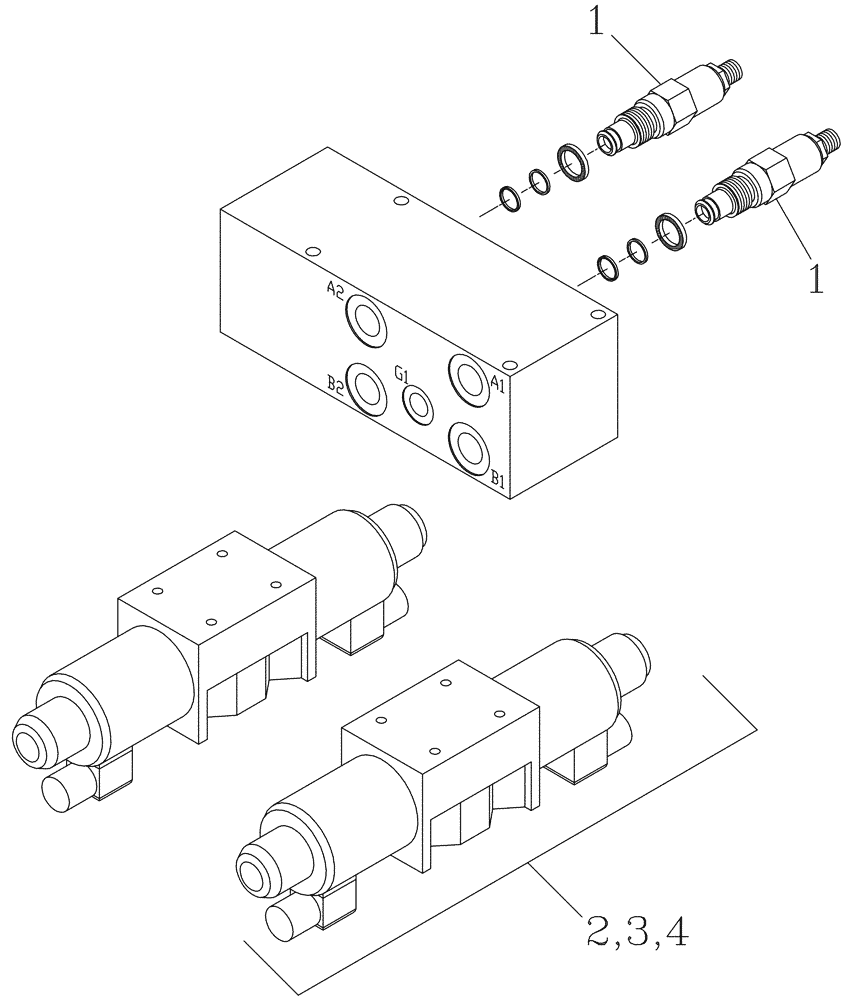 1
1
A2
B2
G1
A1
B1
2,3,4