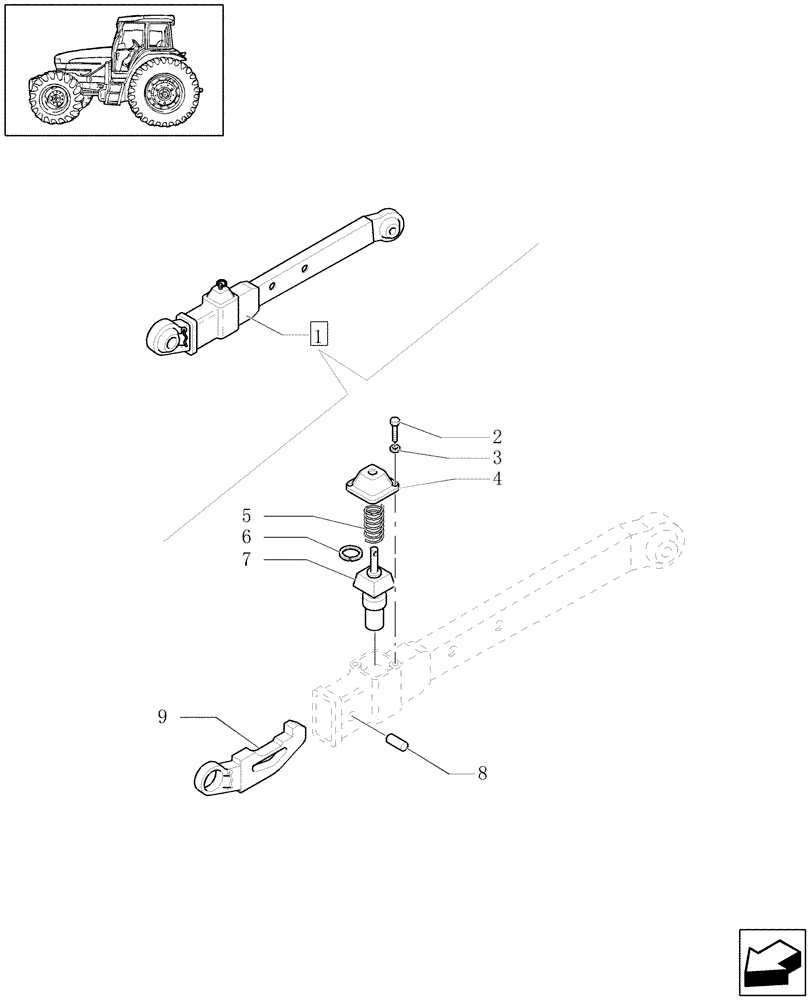 1
2
3
4
5
6
7
9
8