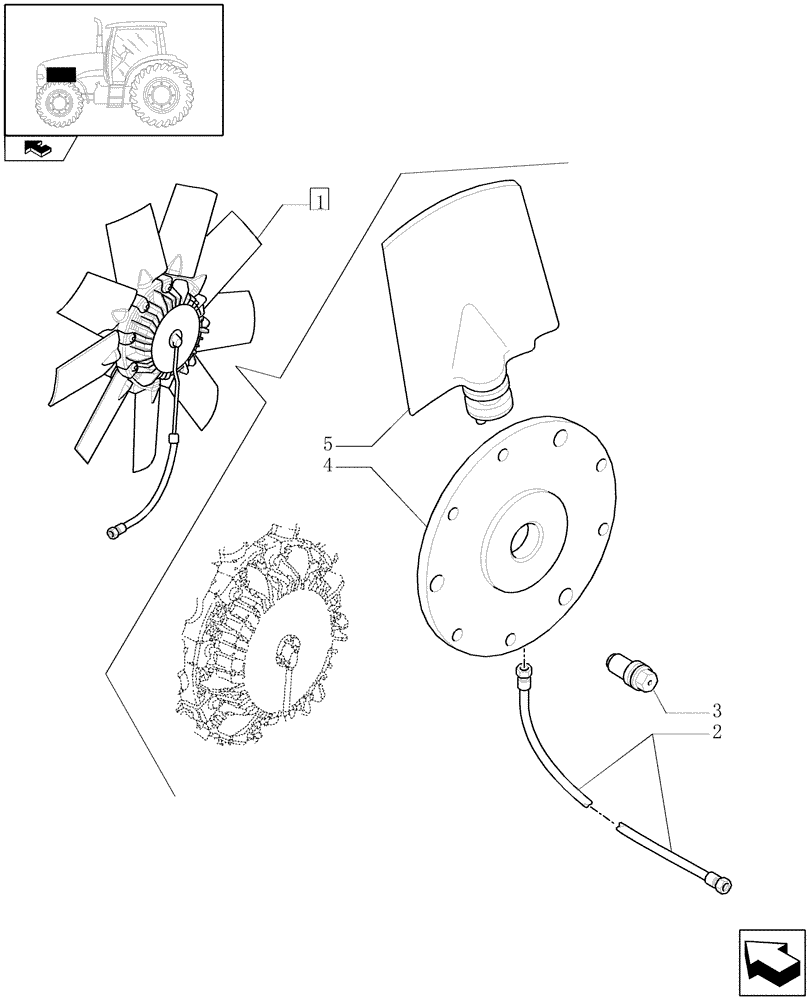 1
5
4
3
2