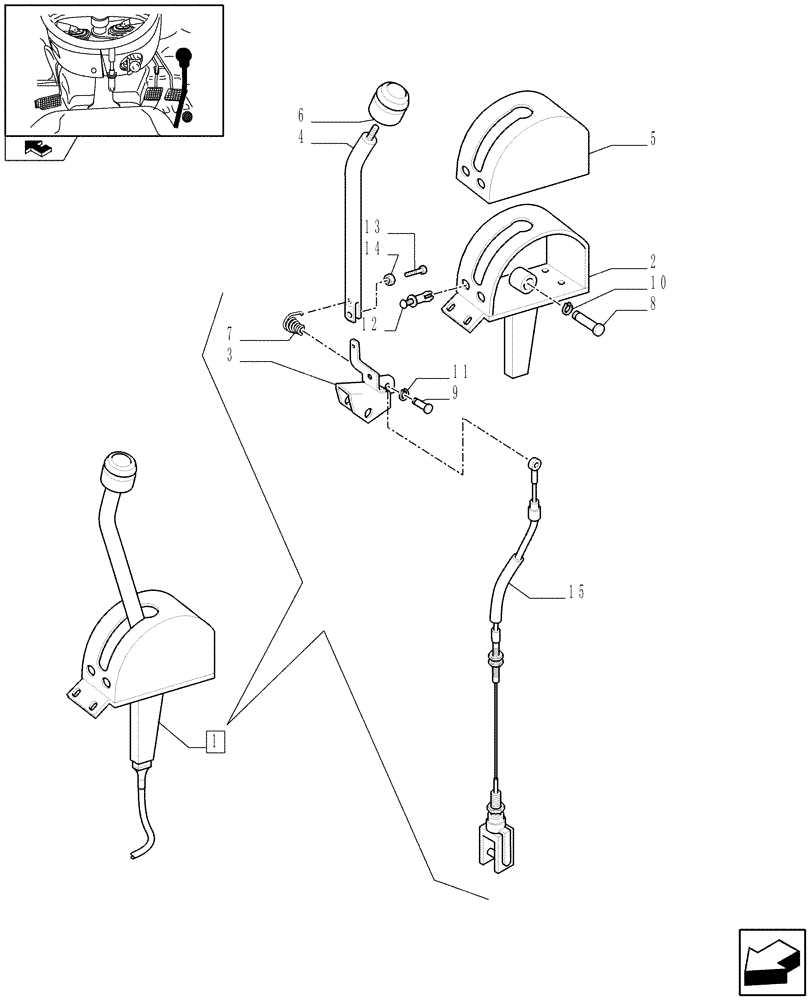 6
4
5
13
14
2
10
8
12
7
3
11
9
15
1