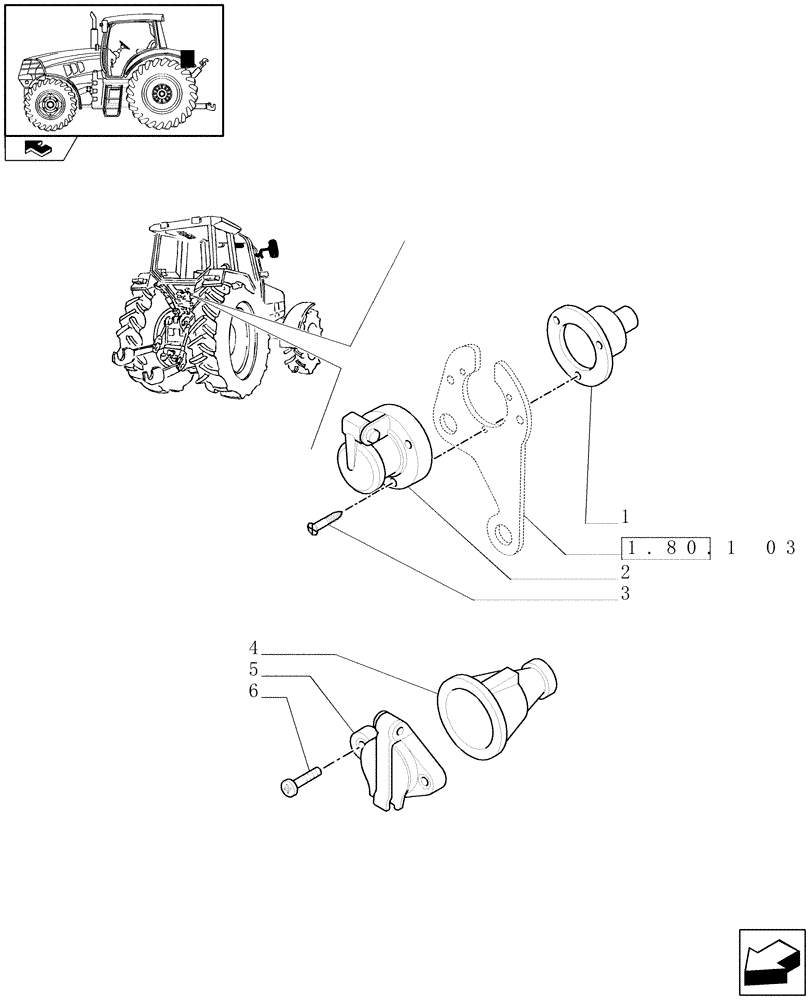 1
1.80.1 03
2
3
4
5
6