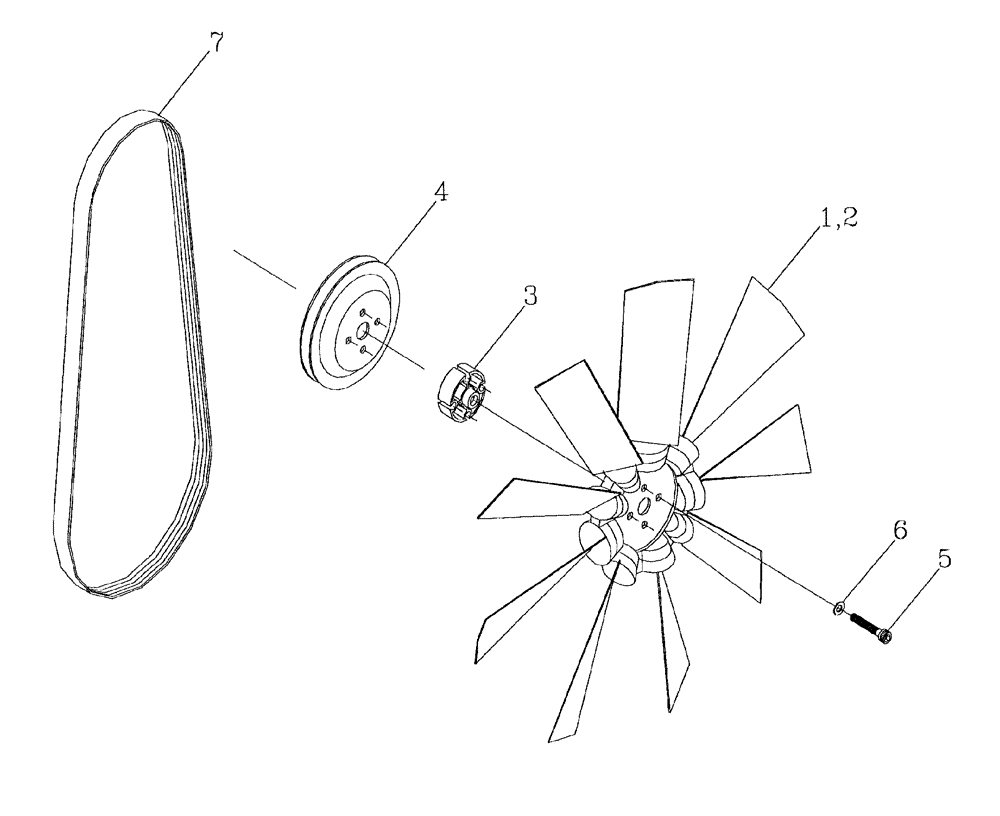 7
4
1,2
3
6
5