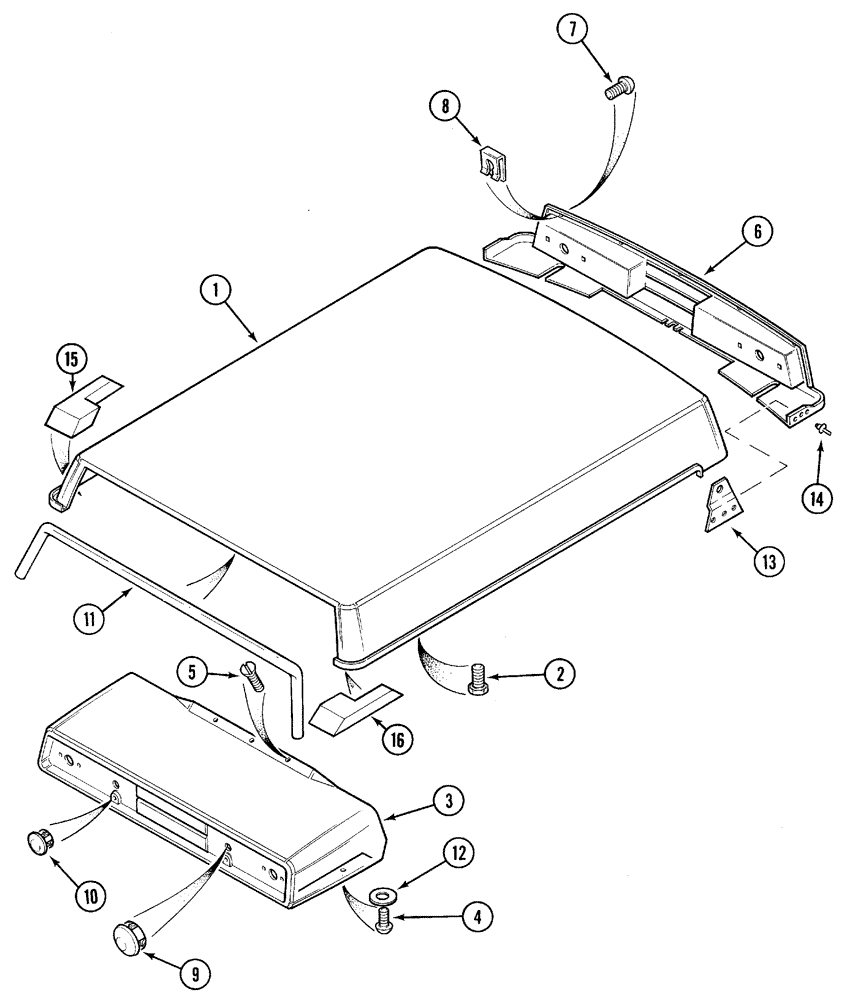 7
8
6
1
15
14
13
11
5
2
16
3
12
10
4
9