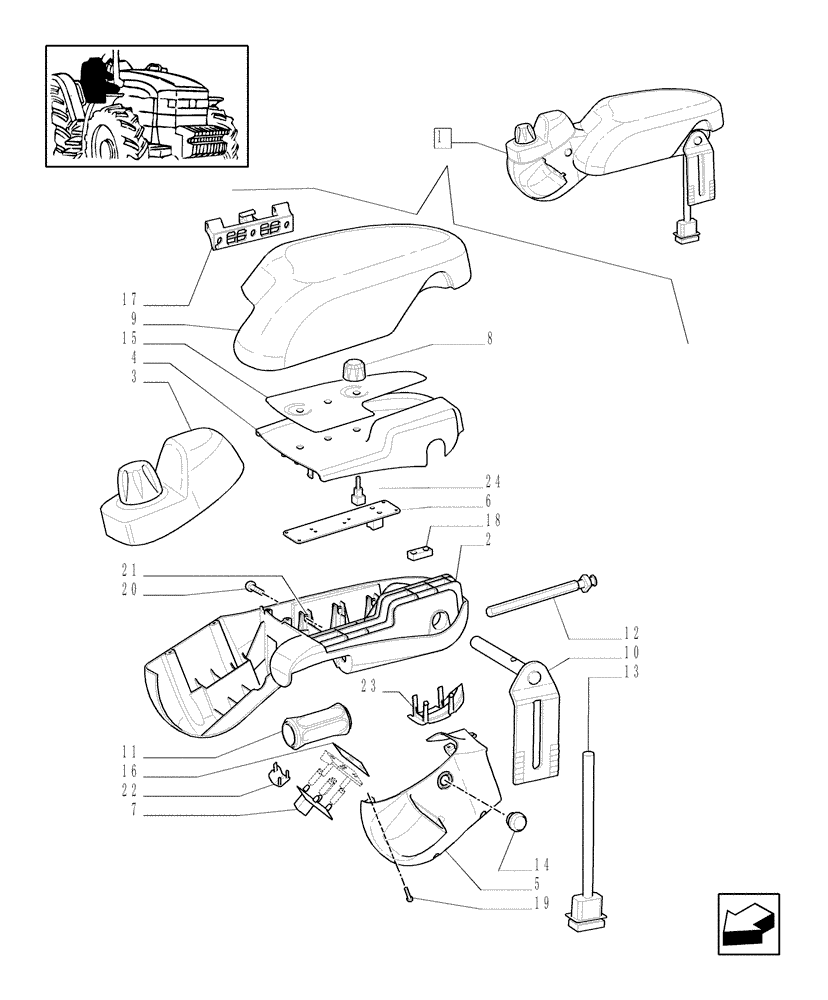 1
17
9
15
4
3
8
24
6
18
2
21
20
12
10
13
23
11
16
22
7
14
5
19