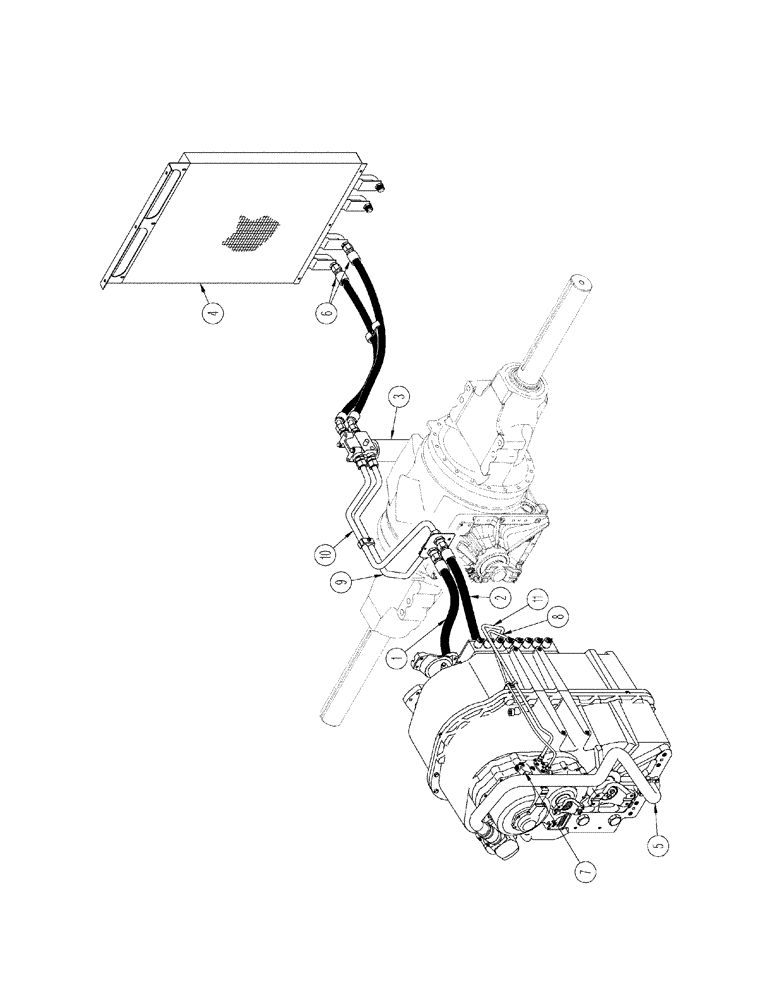 4
6
3
10
9
2
11
8
1
7
5