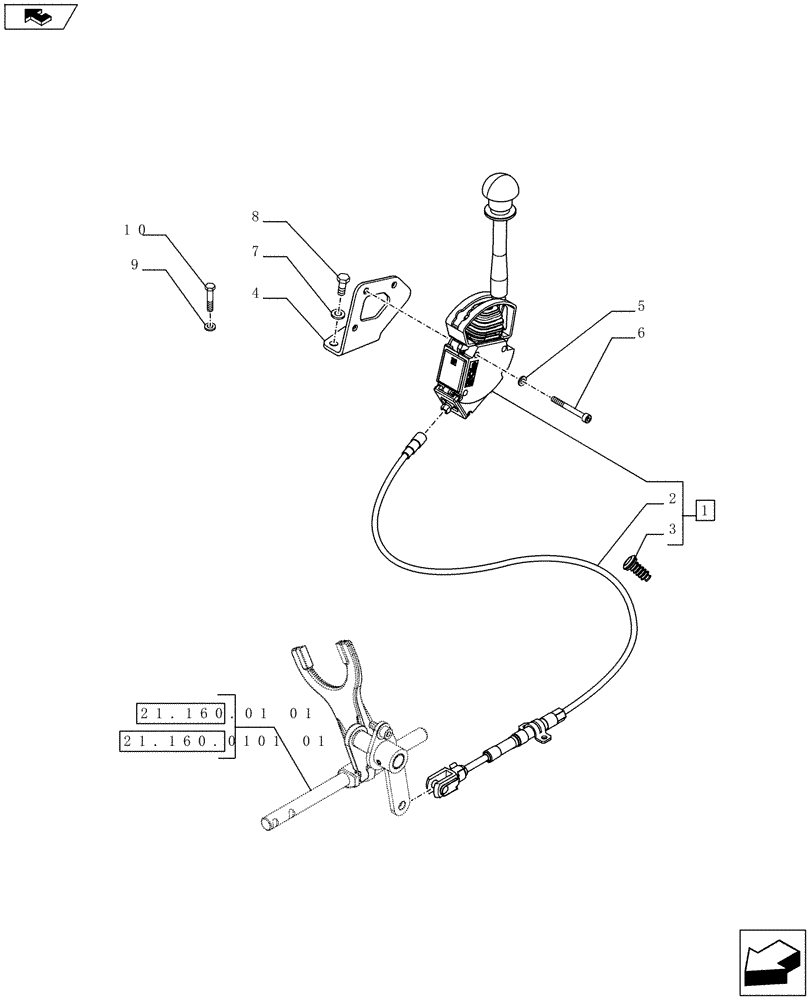 10
9
8
7
4
5
6
2
3
1
21.160.01 01
21.160.0101 01