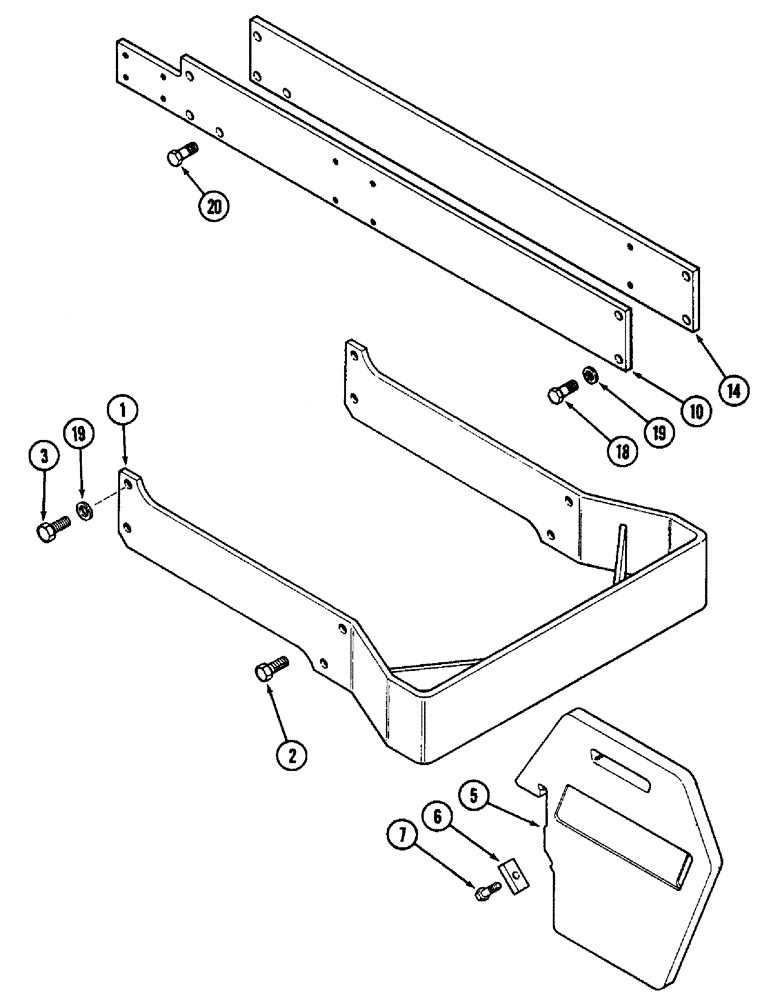 20
14
10
19
18
1
19
3
2
5
6
7