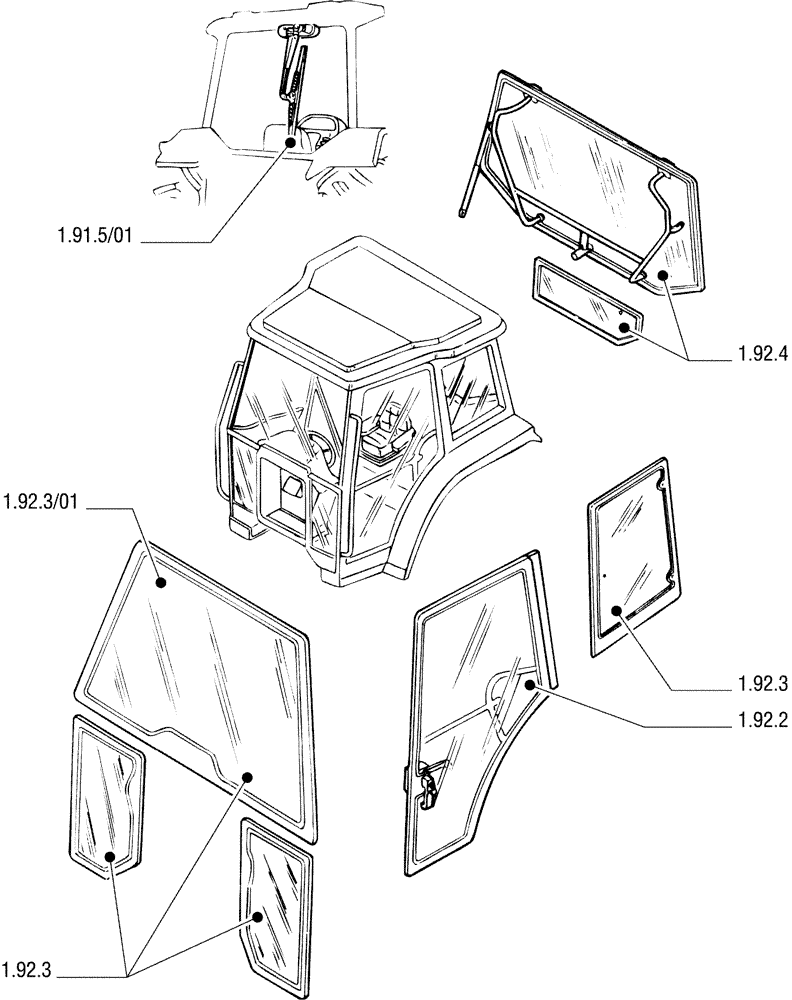 1.91.5/01

1.92.4

1.92.3/01

1.92.3

1.92.2

1.92.3