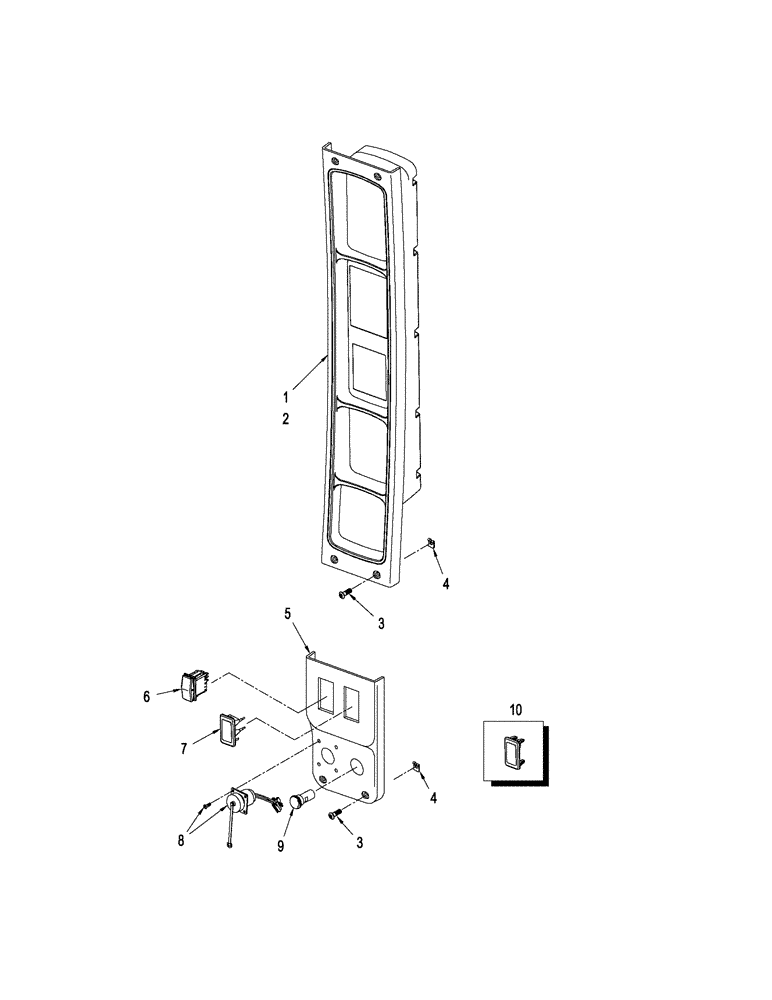 1
2
4
3
5
6
7
10
4
8
9
3