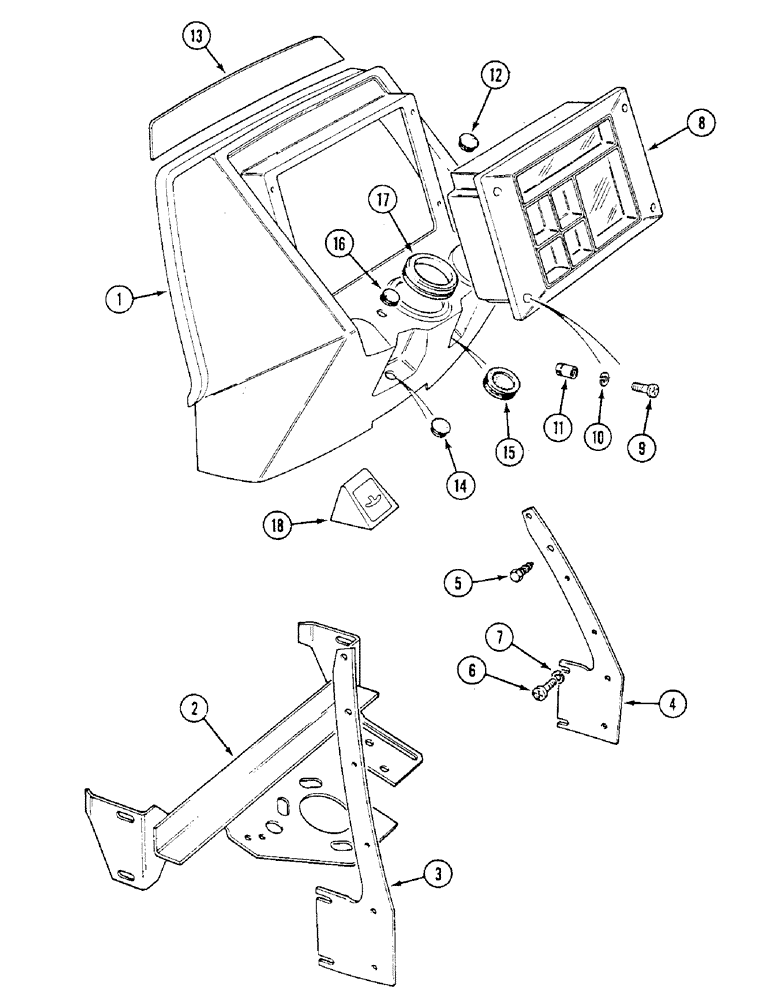 13
12
8
17
16
1
11
10
9
15
14
18
5
7
6
4
2
3