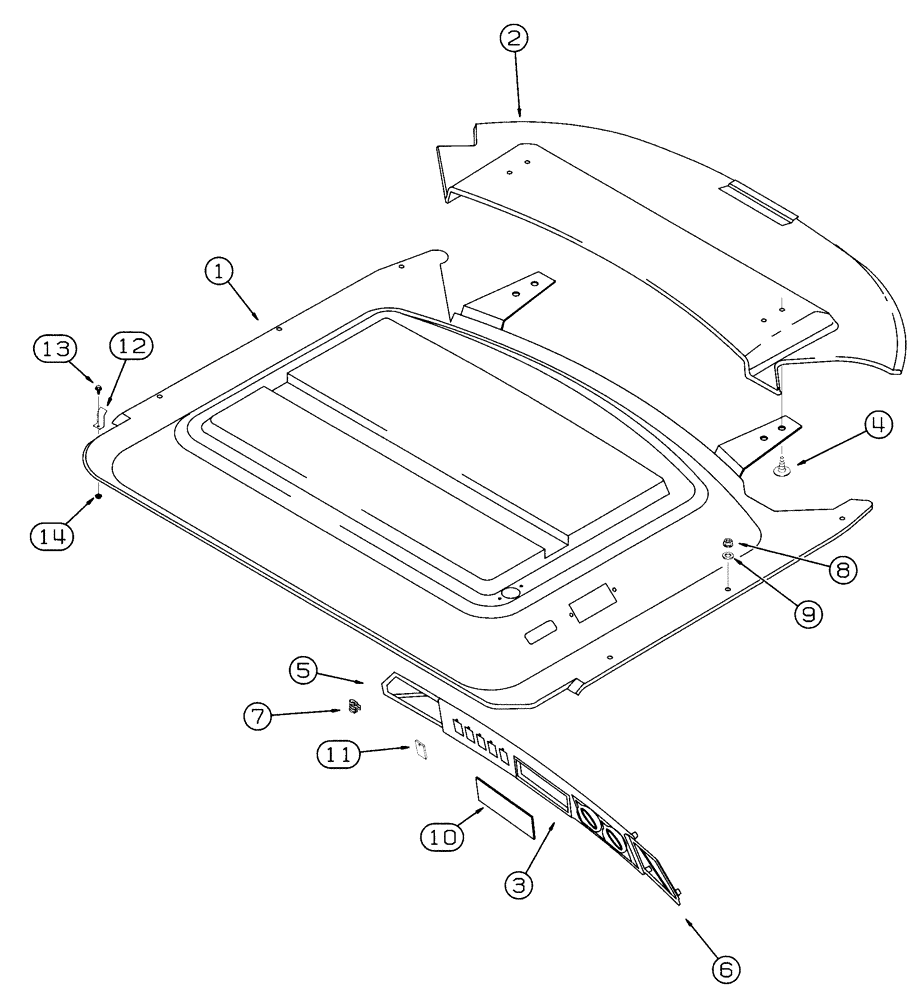 2
1
13
12
4
14
8
9
5
7
11
10
3
6