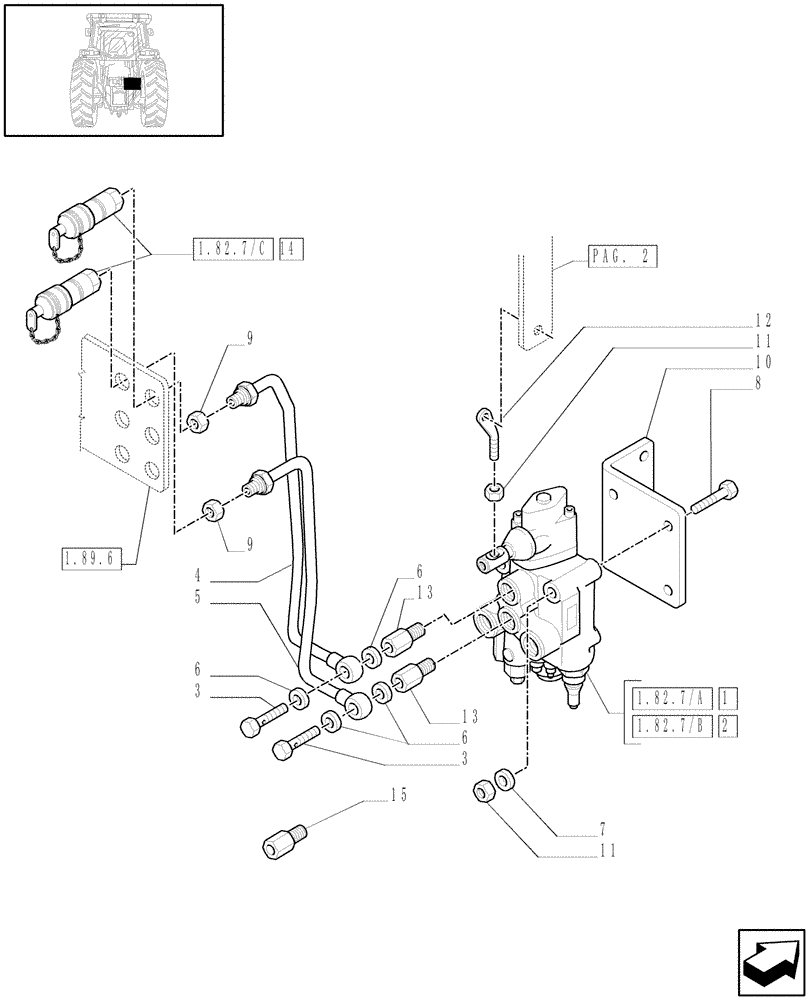 1.82.7/C 14

PAG. 2

12
11
10
8

9

9

1.89.6

4
5

6
13

6
3

13
6
3

1.82.7/A 1
1.82.7/B 2

15

7
11