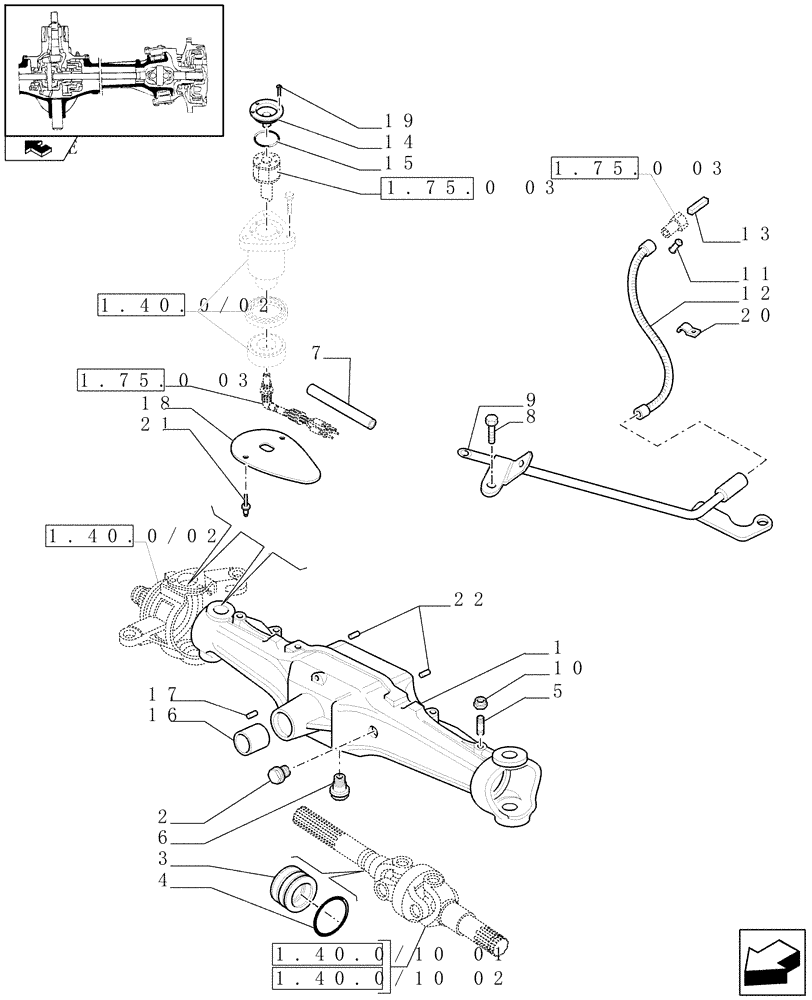 19
14
15
1.75.0 03
1.75.0 03
13
11
12
20
1.40.0/02
7
1.75.0 03
18
21
9
8
1.40.0/02
22
1
10
5
17
16
2
6
3
4
1.40.0/10 01
1.40.0/10 02