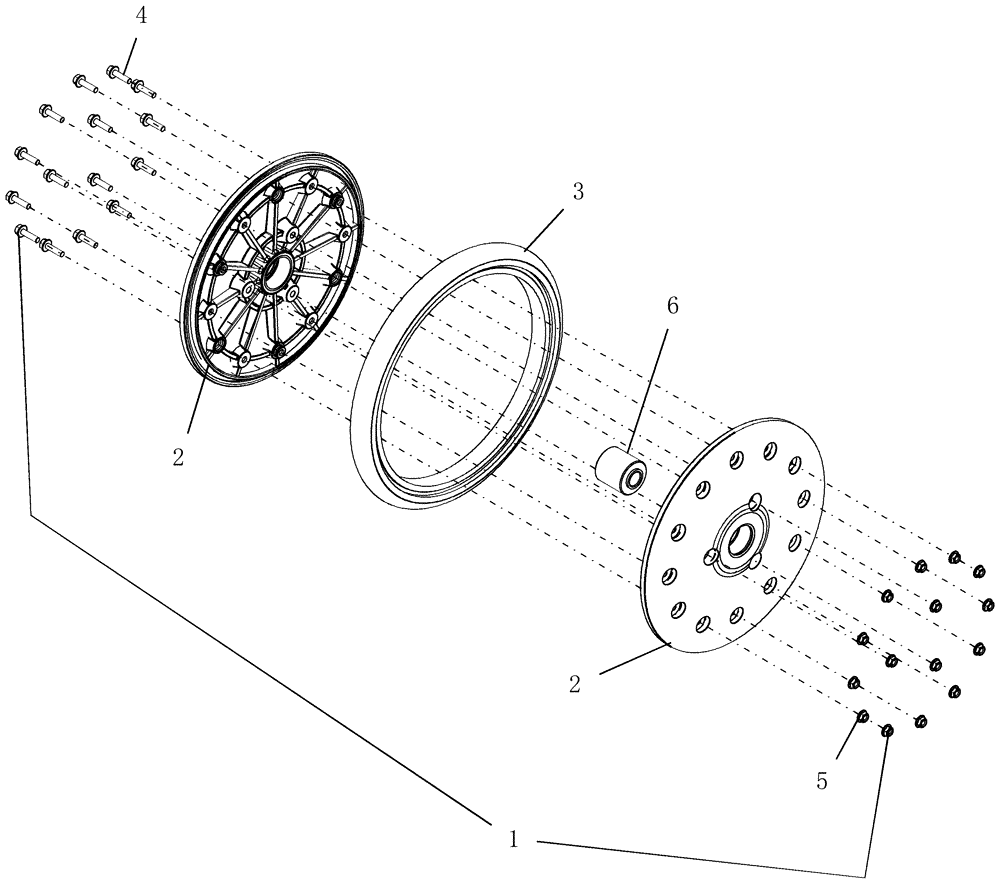 4
3
6
2
2
5
1