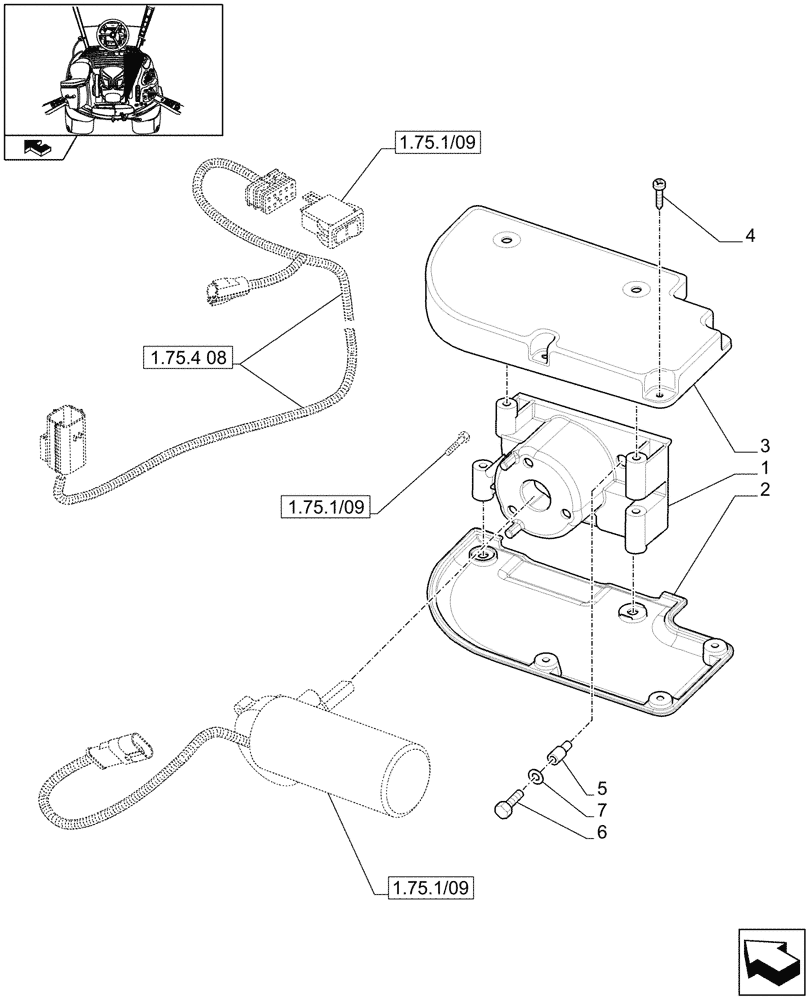 1.75.1/09
4
1.75.4 08
3
1
2
1.75.1/09
5
7
6
1.75.1/09