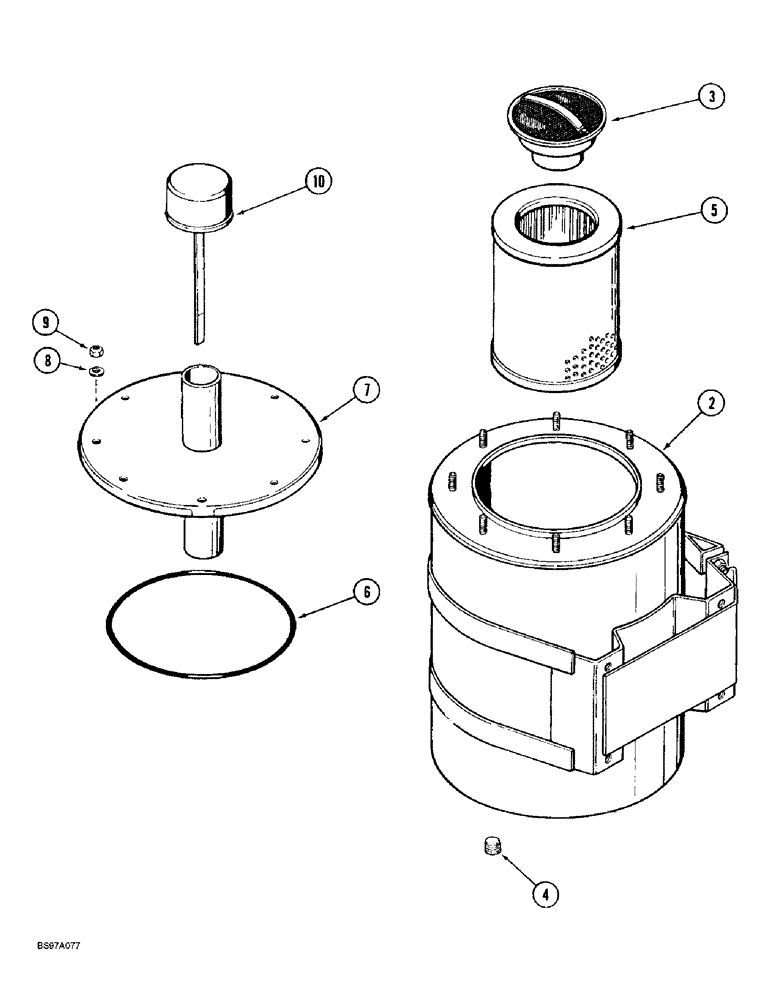 3
10
5
9
8
7
2
6
4
BS97A077