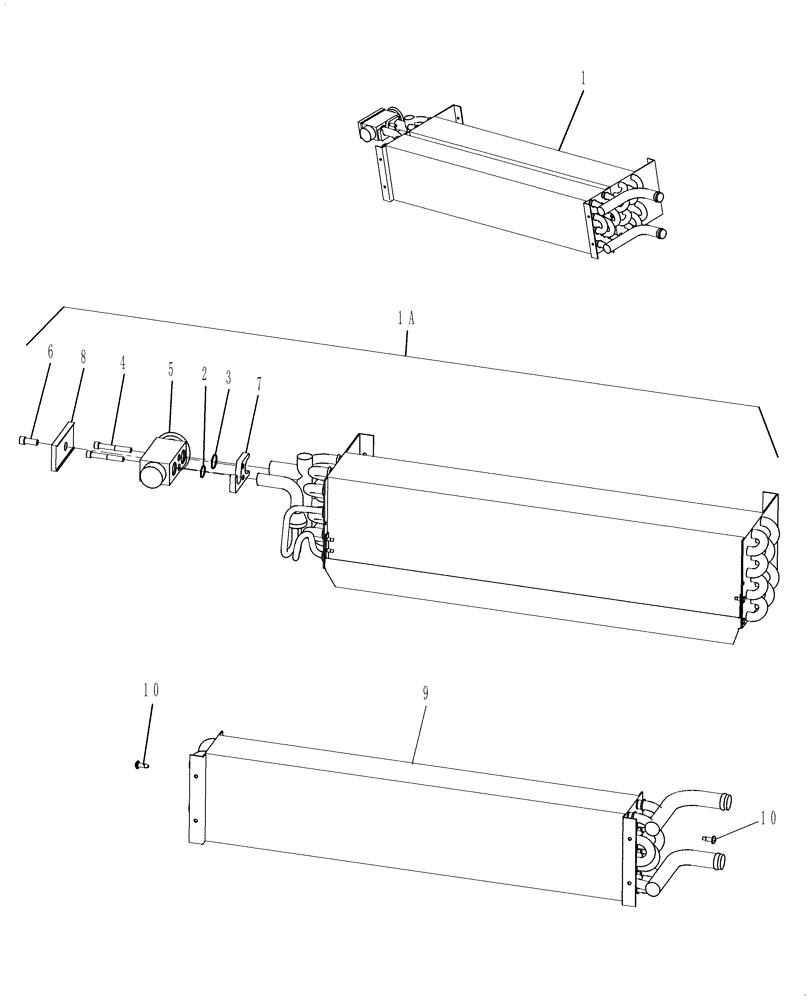 1

1A

6
8
4
5
2
3
7

10
9
10