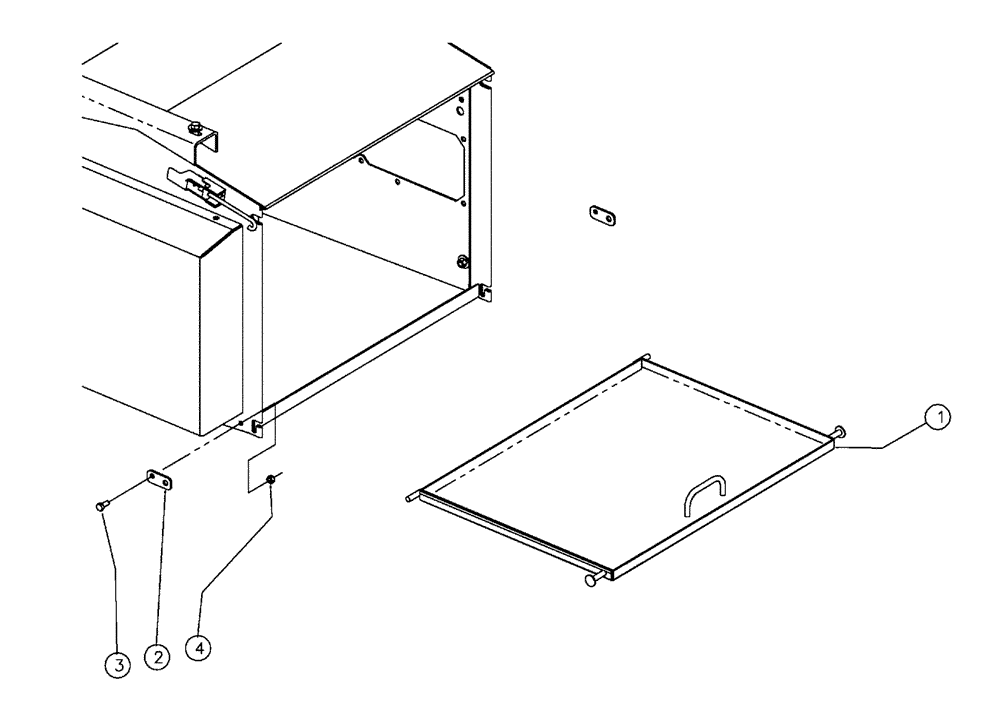 1

3

2

4