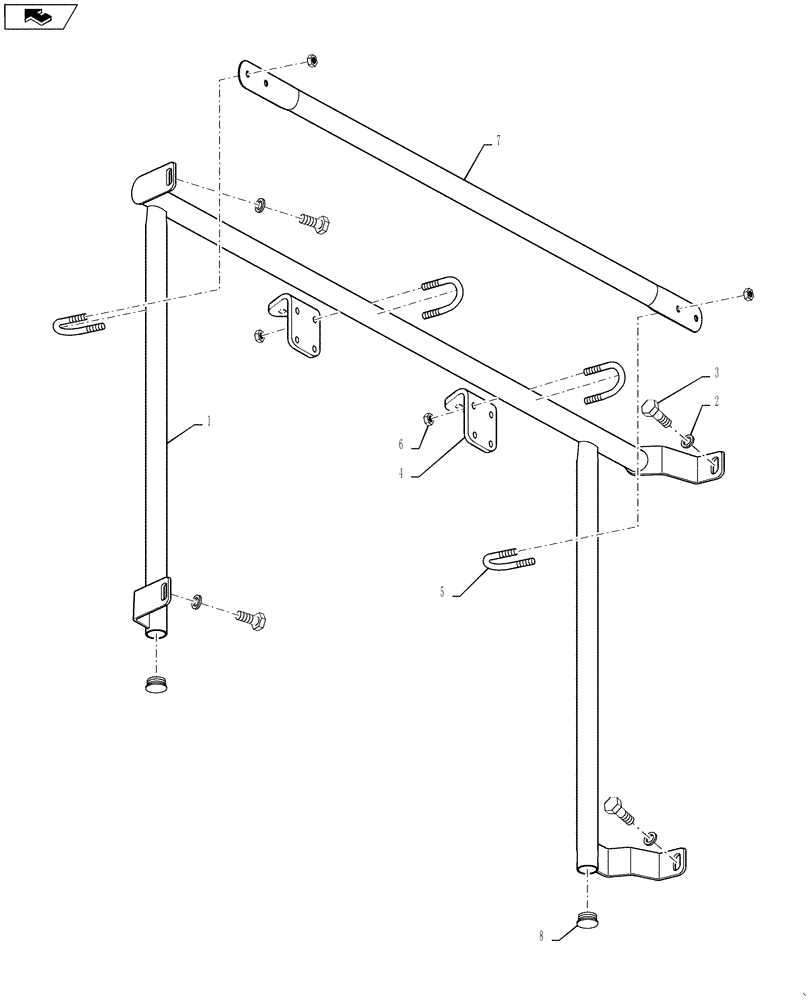 7
3
2
1
6
4
5
8