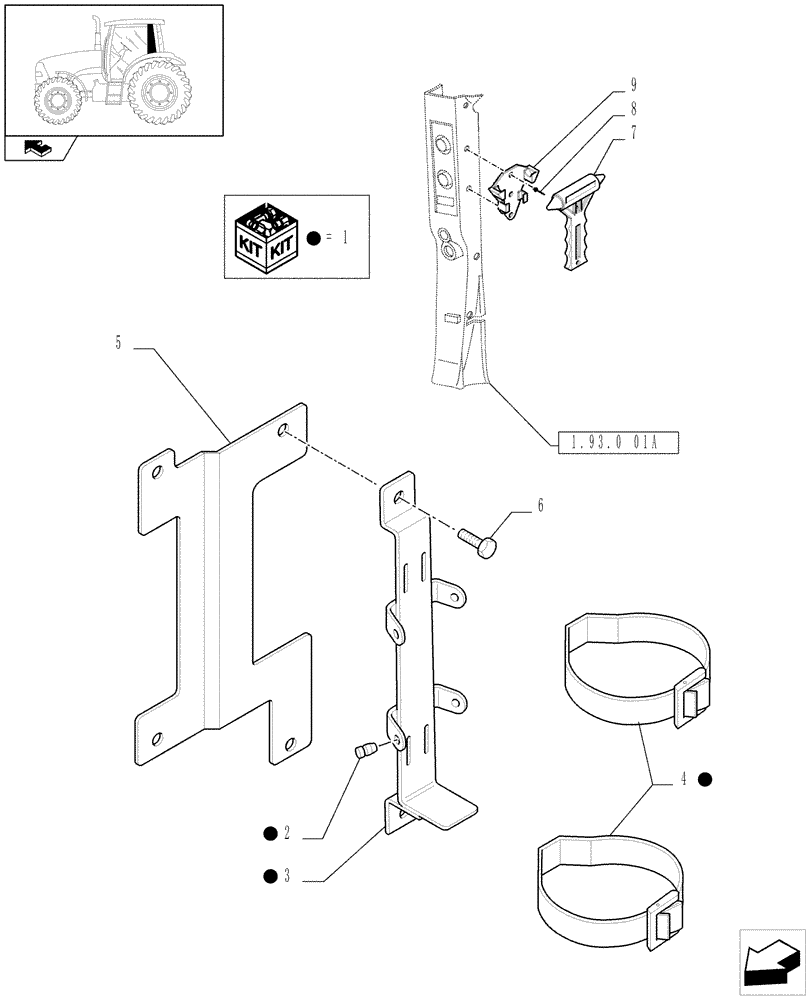 KIT KIT
● = 1
9
8
7
5
1.93.0 01A
6
4 ●
● 2
● 3