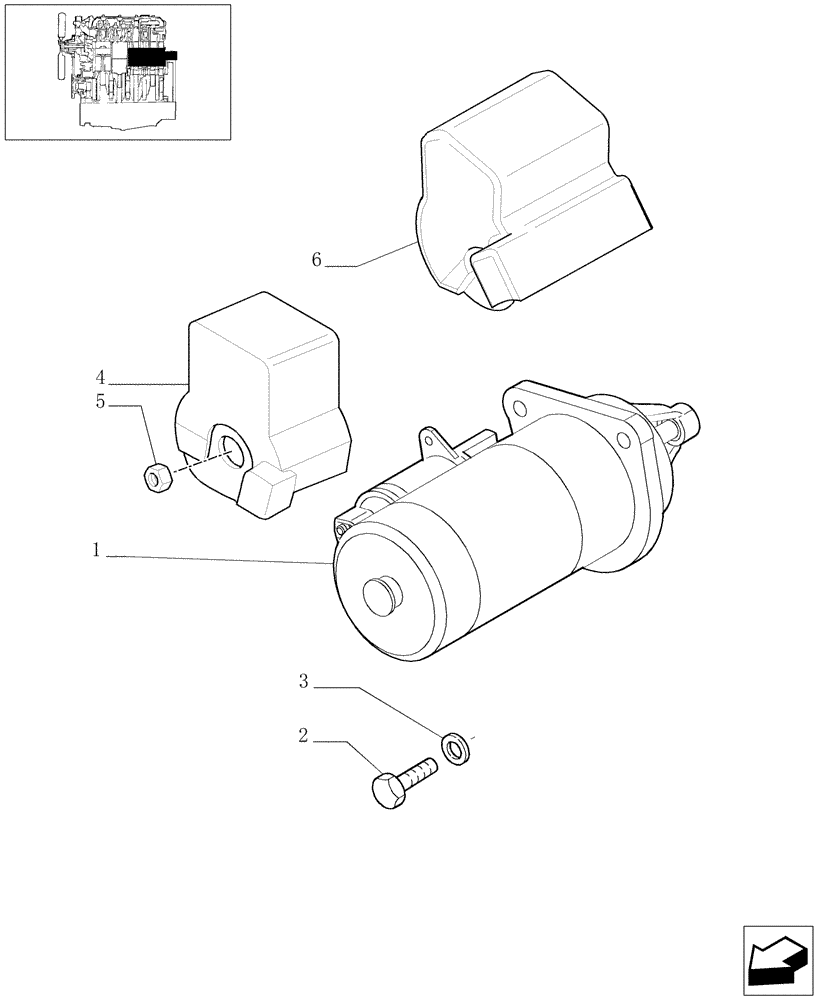 6
4
5
1
3
2