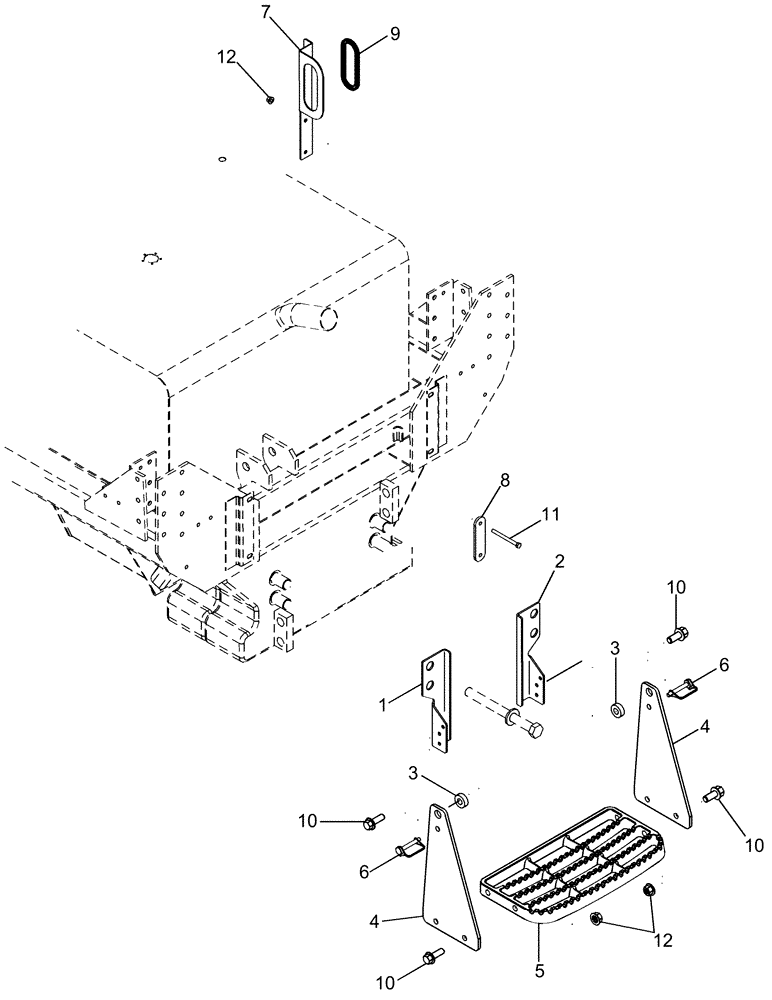 7
9
12
8
11
2
10
3
6
1
4
3
10
10
6
4
12
5
10