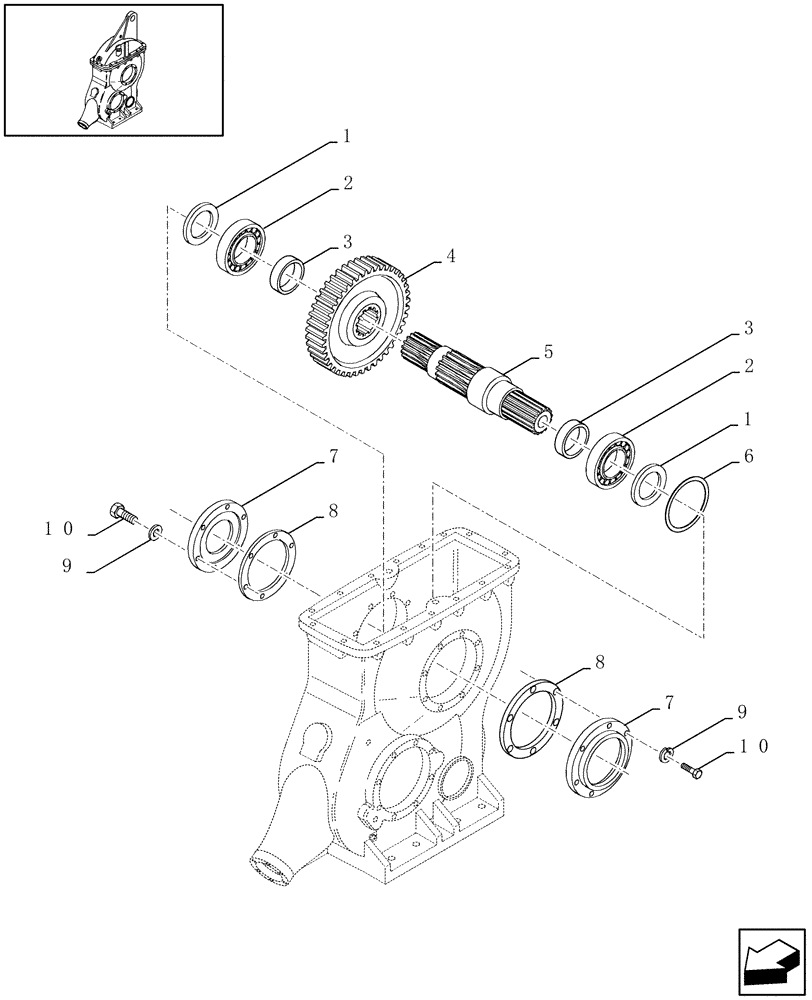 1
2
3
4
5
3
2
1
6
7
8
10
9
8
7
9
10