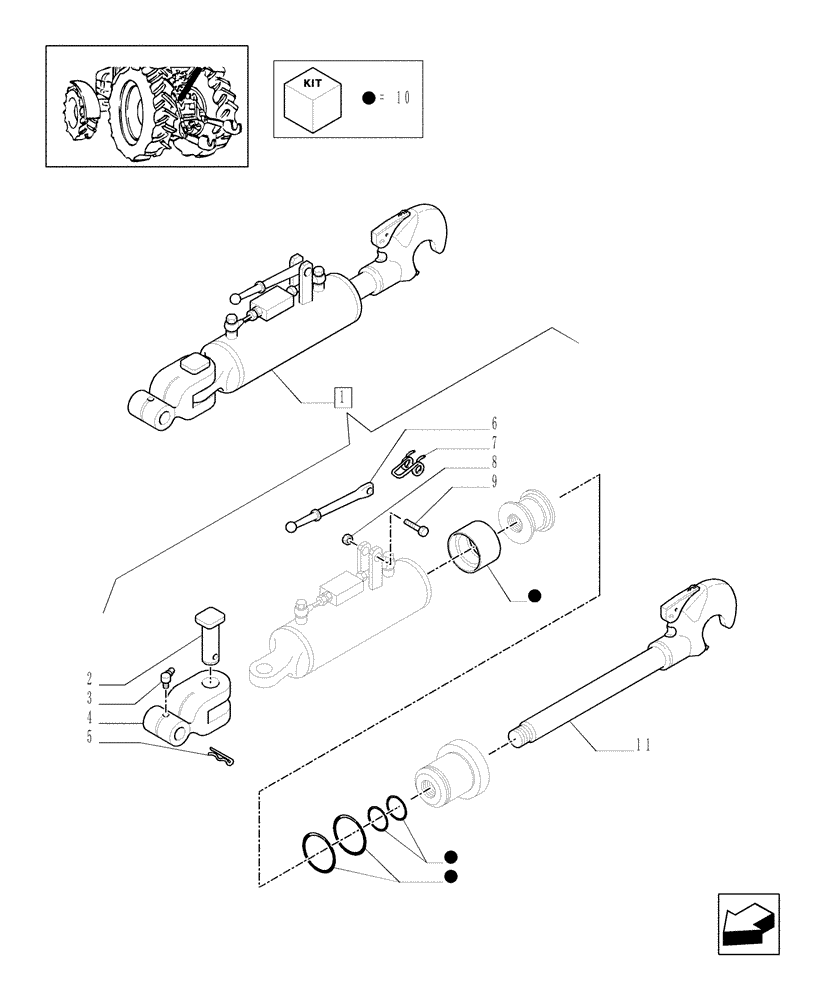 KIT

● = 10

1

6

7

8

9

2

3

4

5

11