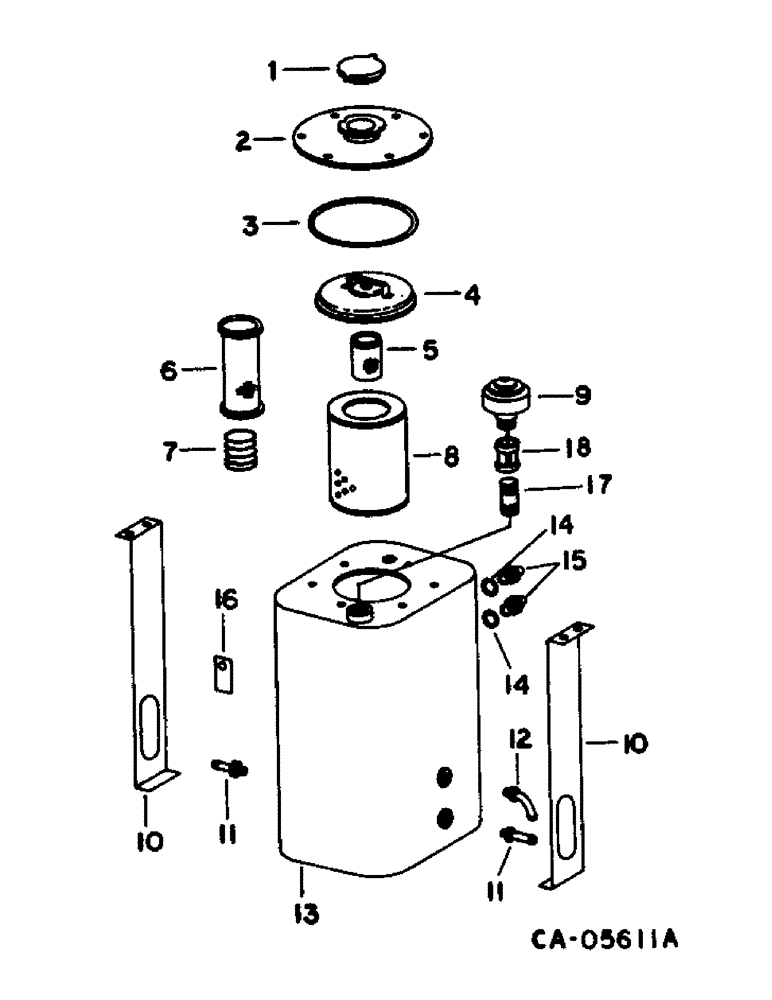 1
2
3
4
6
5
9
7
8
18
17
14
15
16
14
12
10
10
11
11
13
CA-05611A